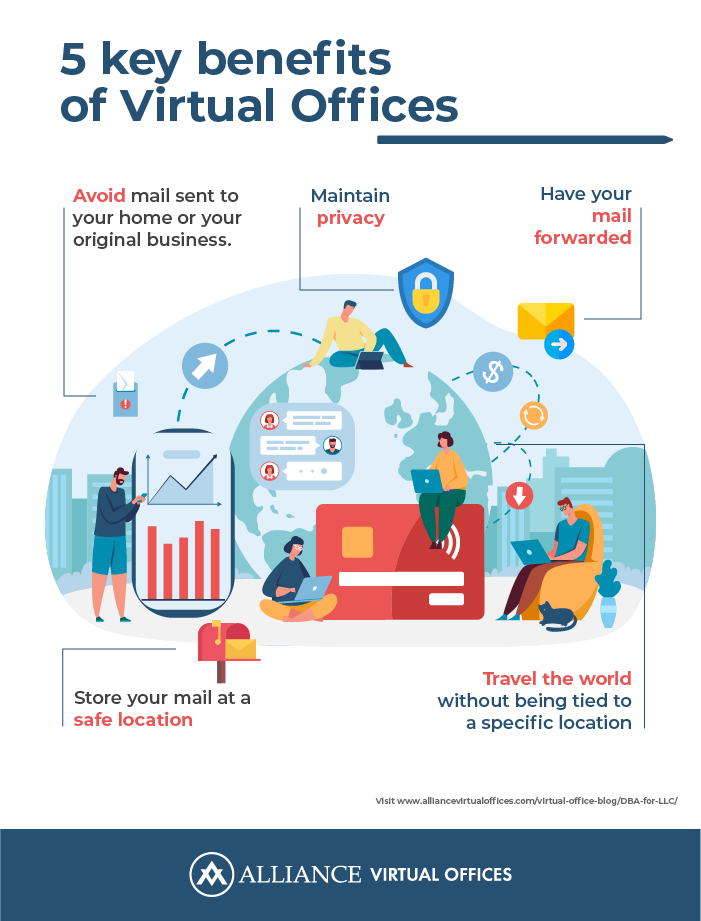 5 key benefits of Virtual Offices

Avoid mail sent to your home or your original business.

Maintain privacy

Have your mail forwarded

Store your mail at a safe location

Travel the world without being tied to a specific location

Visit www.alliancevirtualoffices.com/virtual-office-blog/DBA-for-LLC/

ALLIANCE VIRTUAL OFFICES