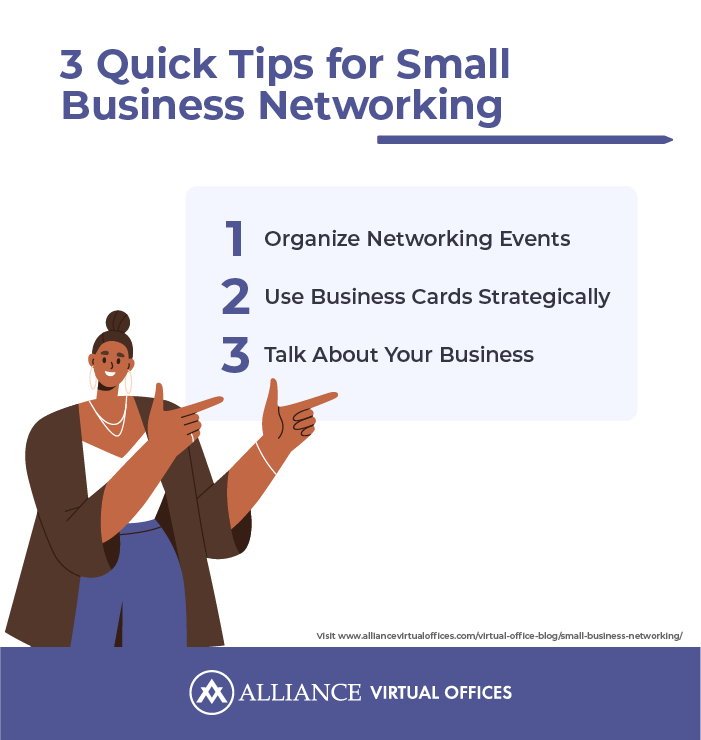 3 Quick Tips for Small Business Networking

1 Organize Networking Events

2 Use Business Cards Strategically

3 Talk About Your Business

Visit www.alliancevirtualoffices.com/virtual-office-blog/small-business-networking/

ALLIANCE VIRTUAL OFFICES