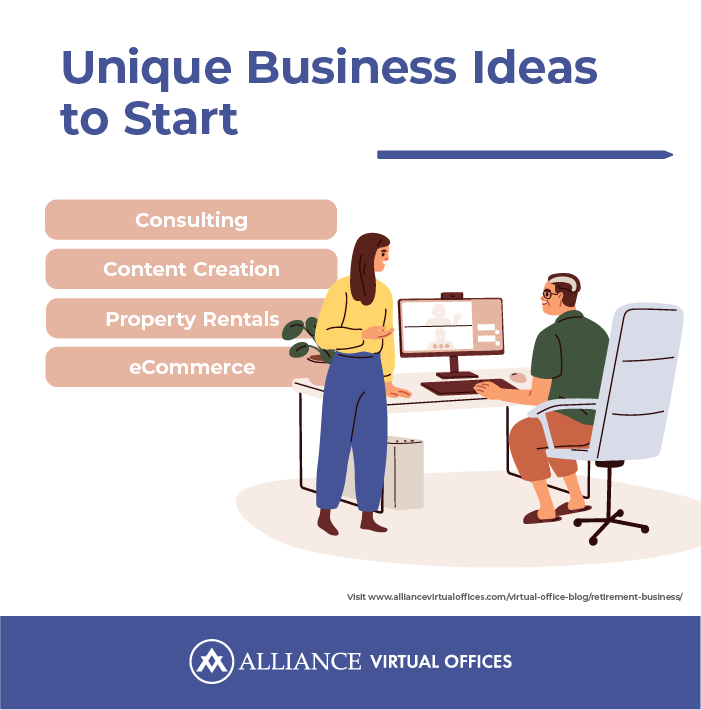 Unique Business Ideas to Start

Consulting

Content Creation

Property Rentals

eCommerce

Visit www.alliancevirtualoffices.com/virtual-office-blog/retirement-business/

ALLIANCE VIRTUAL OFFICES