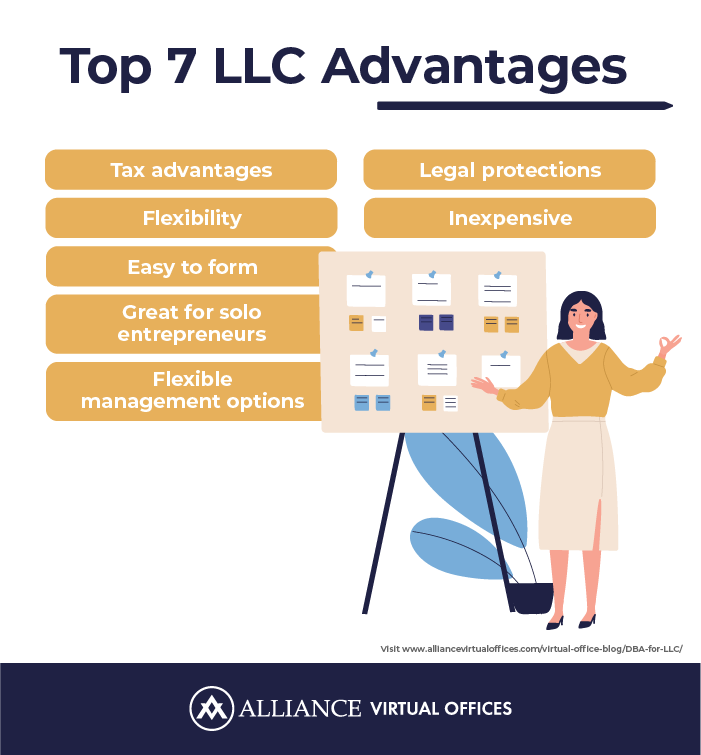 Top 7 LLC Advantages

Tax advantages

Flexibility

Easy to form

Great for solo entrepreneurs

Flexible management options

Legal protections

Inexpensive

Visit www.alliancevirtualoffices.com/virtual-office-blog/DBA-for-LLC/

ALLIANCE VIRTUAL OFFICES