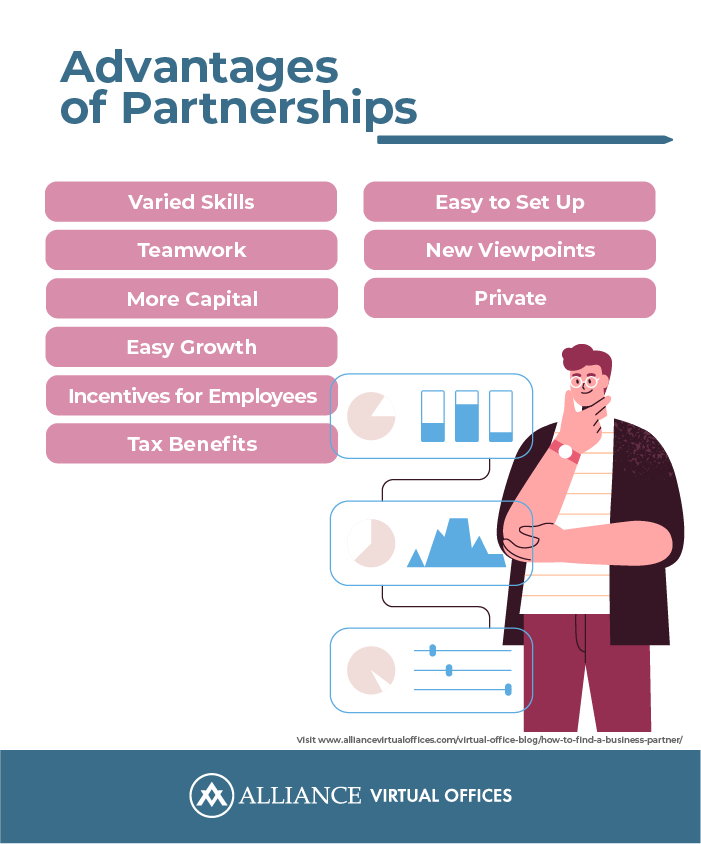 Advantages of Partnerships

Varied Skills

Teamwork

More Capital

Easy Growth

Incentives for Employees

Tax Benefits

Easy to Set Up

New Viewpoints

Private

Visit www.alliancevirtualoffices.com/virtual-office-blog/how-to-find-a-business-partner/

ALLIANCE VIRTUAL OFFICES