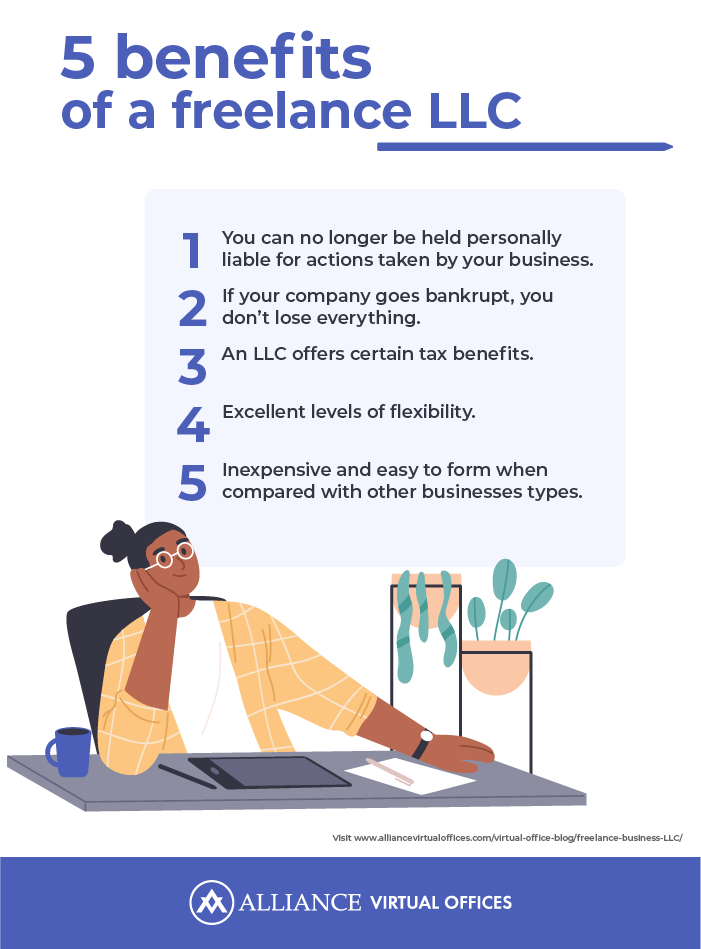 5 benefits of a freelance LLC

1 You can no longer be held personally liable for actions taken by your business.

2 If your company goes bankrupt, you don't lose everything.

3 An LLC offers certain tax benefits.

4 Excellent levels of flexibility.

5 Inexpensive and easy to form when compared with other businesses types.

Visit www.alliancevirtualoffices.com/virtual-office-blog/freelance-business-LLC/

ALLIANCE VIRTUAL OFFICES