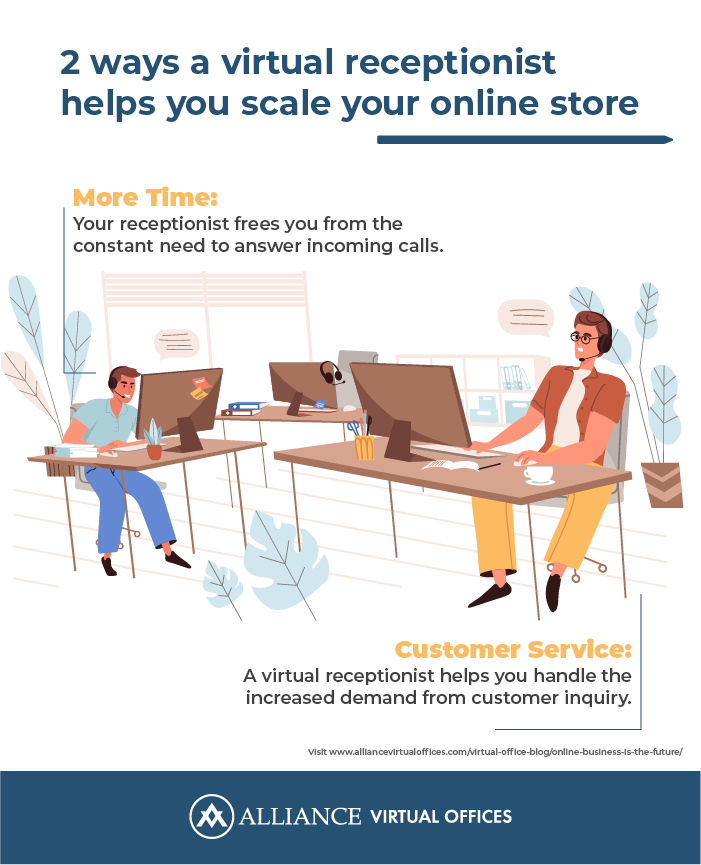 2 ways a virtual receptionist helps you scale your online store

More Time:
Your receptionist frees you from the constant need to answer incoming calls.

Customer Service:
A virtual receptionist helps you handle the increased demand from customer inquiry.

Visit www.alliancevirtualoffices.com/virtual-office-blog/online-business-is-the-future/

ALLIANCE VIRTUAL OFFICES