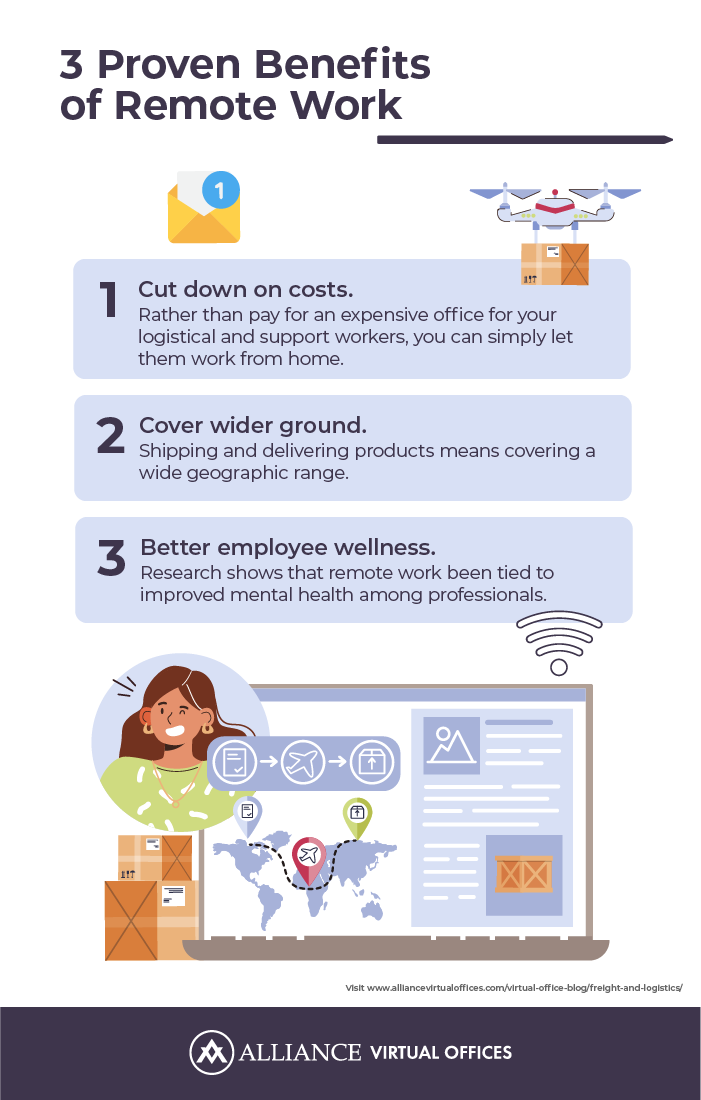 3 Proven Benefits of Remote Work

1

1 Cut down on costs.
Rather than pay for an expensive office for your logistical and support workers, you can simply let them work from home.

2 Cover wider ground.
Shipping and delivering products means covering a wide geographic range.

3 Better employee wellness.
Research shows that remote work been tied to improved mental health among professionals.

Visit www.alliancevirtualoffices.com/virtual-office-blog/freight-and-logistics/

ALLIANCE VIRTUAL OFFICES