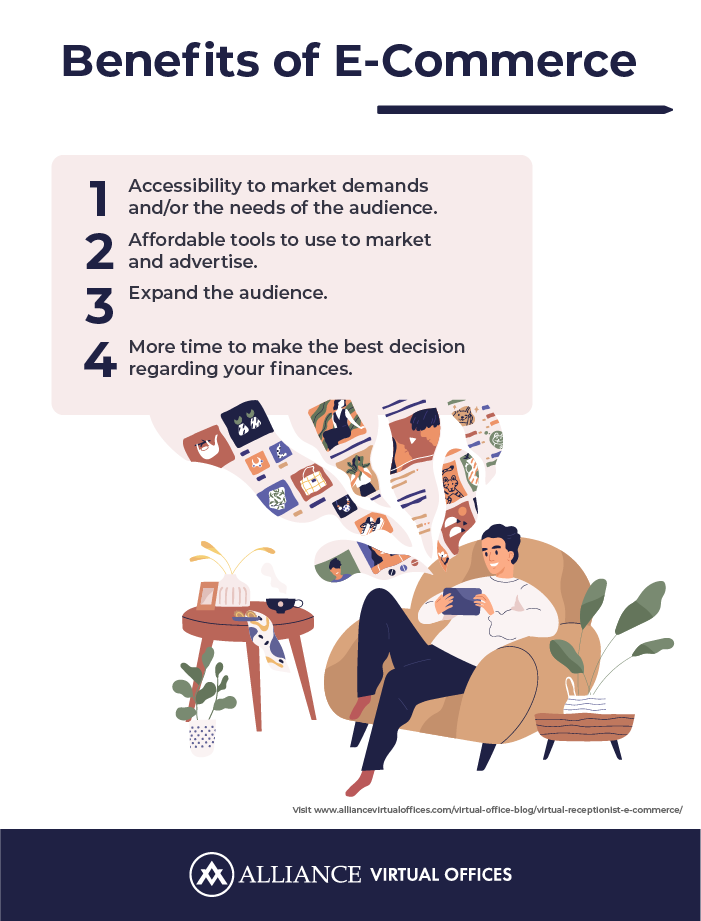 Benefits of E-Commerce

1 Accessibility to market demands and/or the needs of the audience.

2 Affordable tools to use to market and advertise.

3 Expand the audience.

4 More time to make the best decision regarding your finances.

Visit www.alliancevirtualoffices.com/virtual-office-blog/virtual-receptionist-e-commerce/

ALLIANCE VIRTUAL OFFICES