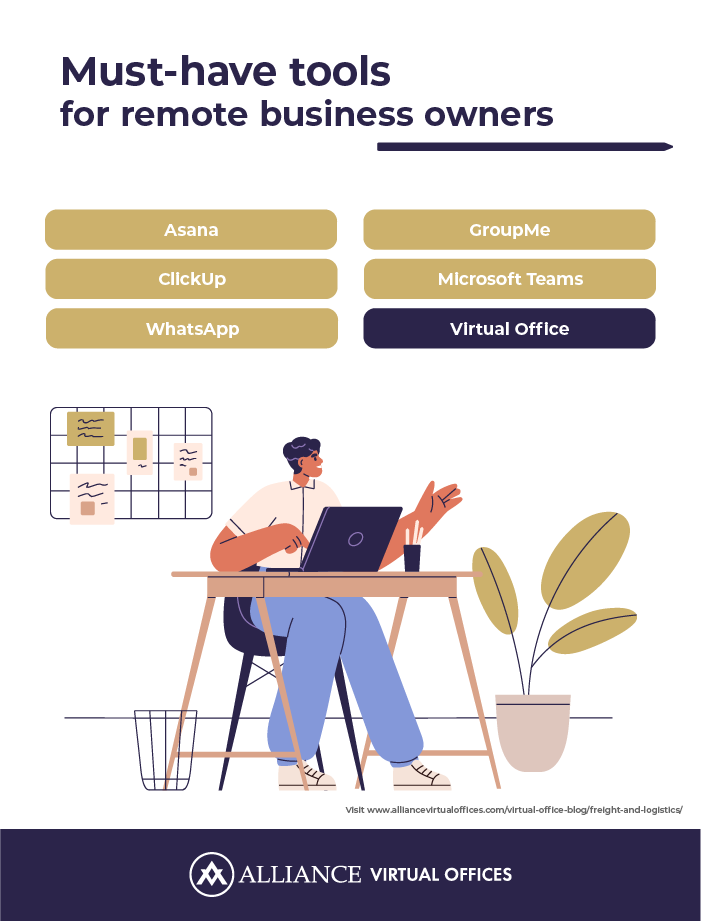 Must-have tools
for remote business owners

Asana

ClickUp

WhatsApp

GroupMe

Microsoft Teams

Virtual Office

Visit www.alliancevirtualoffices.com/virtual-office-blog/freight-and-logistics/

ALLIANCE VIRTUAL OFFICES