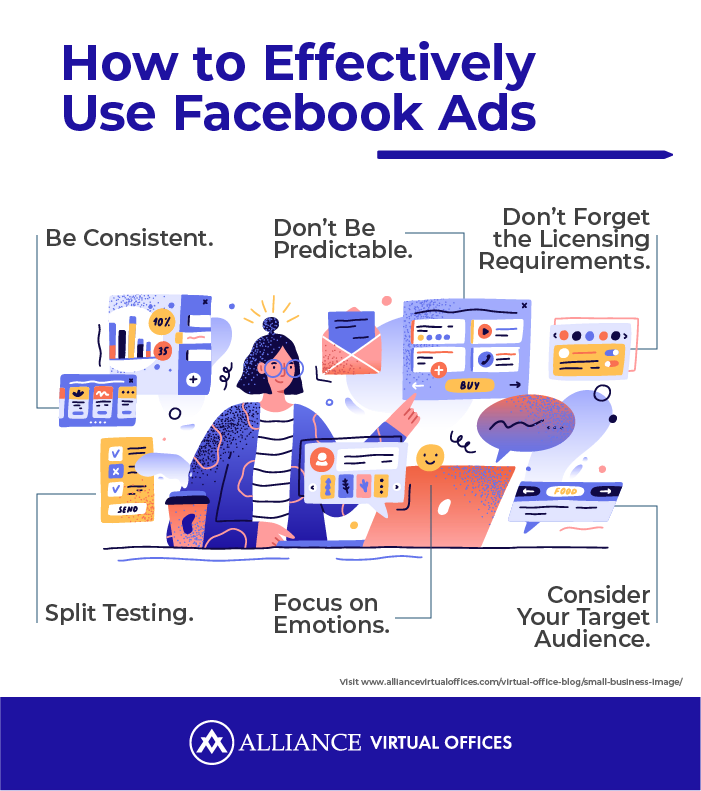 How to Effectively Use Facebook Ads

Be Consistent.

Don't Be Predictable.

Don't Forget the Licensing Requirements.

10%

35

BUY

SEND

FOOD

Split Testing.

Focus on Emotions.

Consider Your Target Audience.

Visit www.alliancevirtualoffices.com/virtual-office-blog/small-business-image/

ALLIANCE VIRTUAL OFFICES