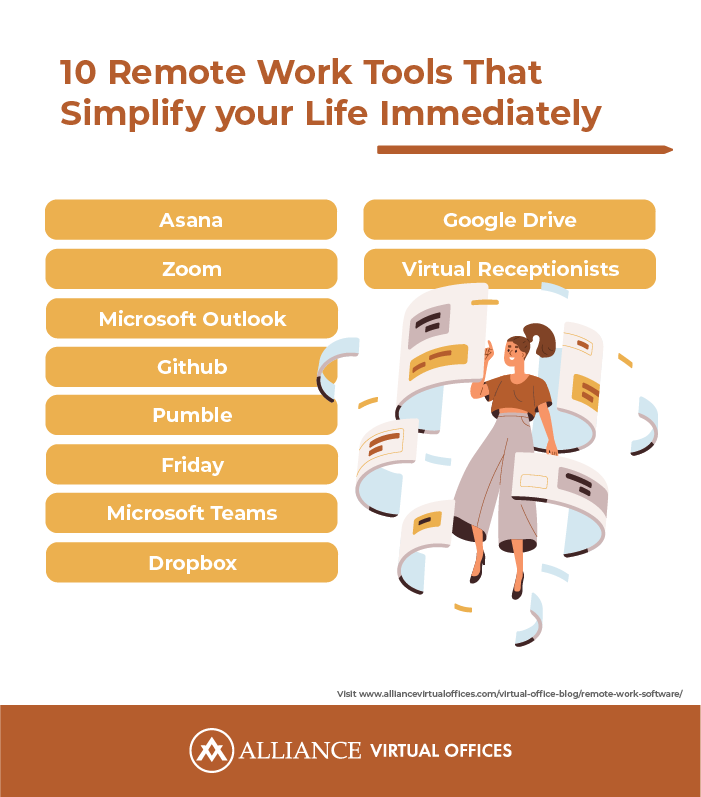 10 Remote Work Tools That Simplify your Life Immediately

Asana

Zoom

Microsoft Outlook

Github

Pumble

Friday

Microsoft Teams

Dropbox

Google Drive

Virtual Receptionists

Visit www.alliancevirtualoffices.com/virtual-office-blog/remote-work-software/

ALLIANCE VIRTUAL OFFICES