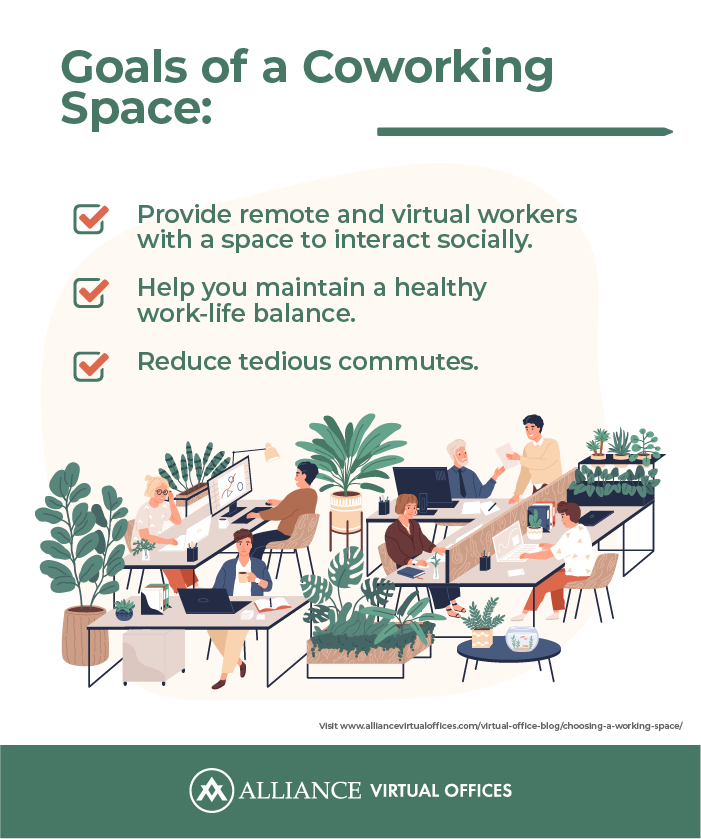 Goals of a Coworking Space:

Provide remote and virtual workers with a space to interact socially.

Help you maintain a healthy work-life balance.

Reduce tedious commutes.

Visit www.alliancevirtualoffices.com/virtual-office-blog/choosing-a-working-space/

ALLIANCE VIRTUAL OFFICES