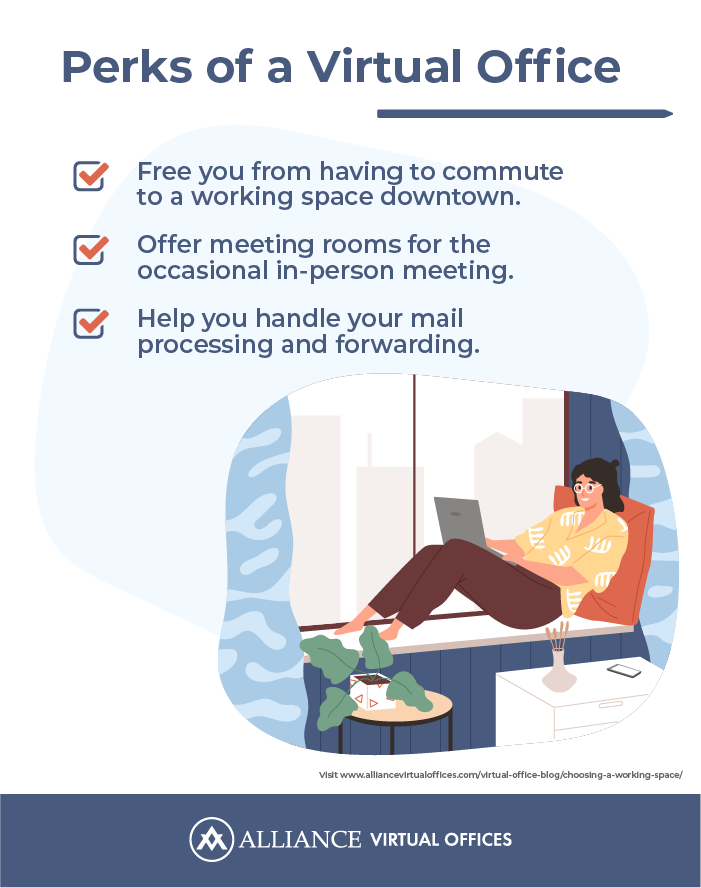 Perks of a Virtual Office

Free you from having to commute to a working space downtown.

Offer meeting rooms for the occasional in-person meeting.

Help you handle your mail processing and forwarding.

Visit www.alliancevirtualoffices.com/virtual-office-blog/choosing-a-working-space/

ALLIANCE VIRTUAL OFFICES