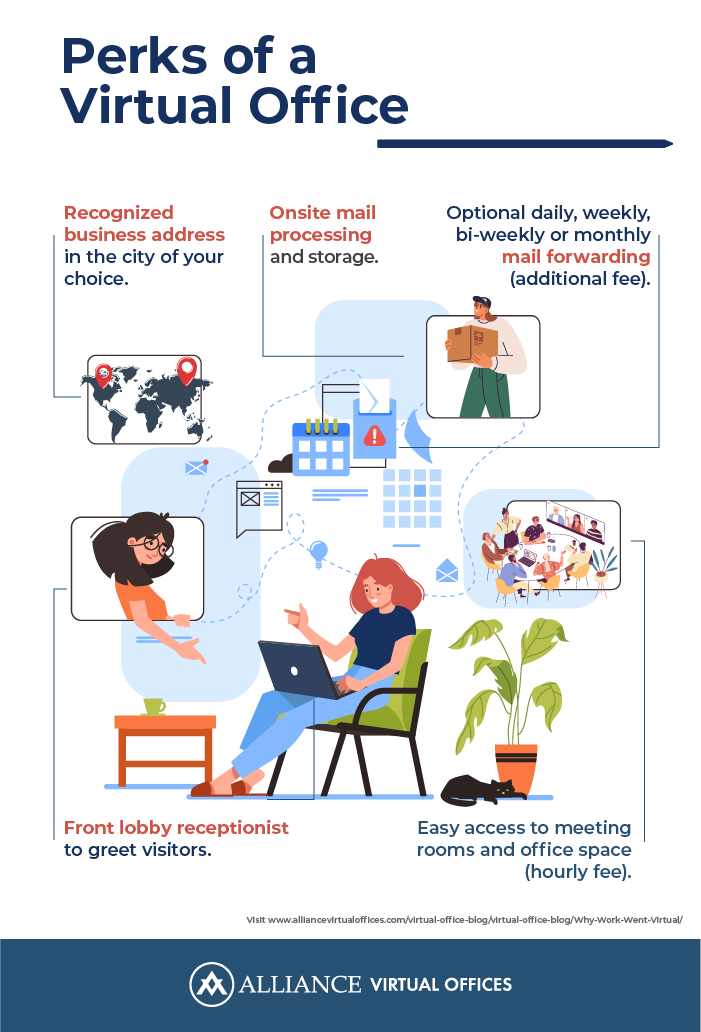 Perks of a Virtual Office

Recognized business address in the city of your choice.

Onsite mail processing and storage.

Optional daily, weekly, bi-weekly or monthly mail forwarding (additional fee).

Front lobby receptionist to greet visitors.

Easy access to meeting rooms and office space (hourly fee).

Visit www.alliancevirtualoffices.com/virtual-office-blog/virtual-office-blog/Why-Work-Went-Virtual/

ALLIANCE VIRTUAL OFFICES