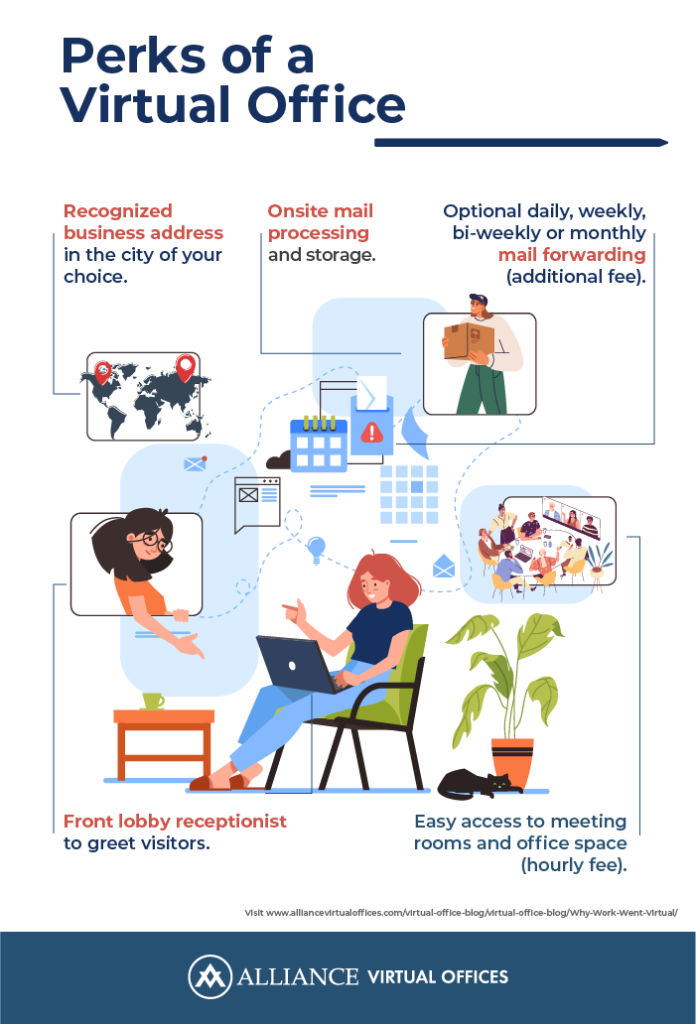 Perks of a Virtual Office

Recognized business address in the city of your choice.

Onsite mail processing and storage.

Optional daily, weekly, bi-weekly or monthly mail forwarding (additional fee).

Front lobby receptionist to greet visitors.

Easy access to meeting rooms and office space (hourly fee).

Visit www.alliancevirtualoffices.com/virtual-office-blog/virtual-office-blog/Why-Work-Went-Virtual/

ALLIANCE VIRTUAL OFFICES