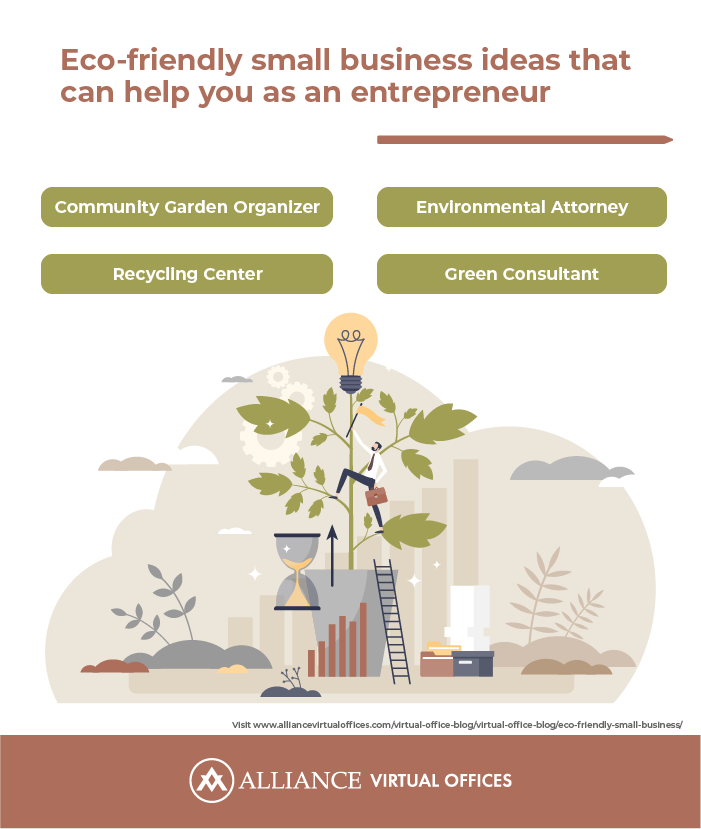 Eco-friendly small business ideas that can help you as an entrepreneur

Community Garden Organizer

Environmental Attorney

Recycling Center

Green Consultant

Visit www.alliancevirtualoffices.com/virtual-office-blog/virtual-office-blog/eco-friendly-small-business/

ALLIANCE VIRTUAL OFFICES