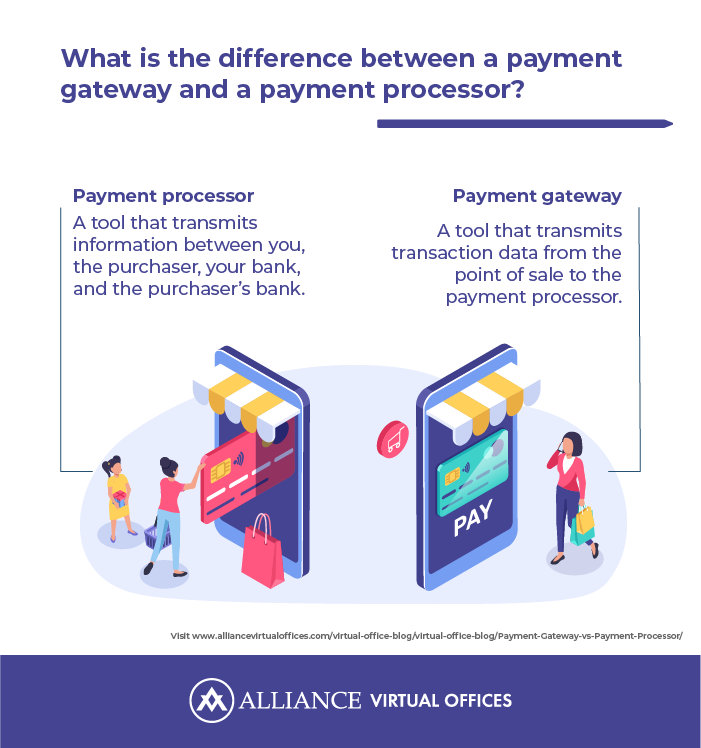 What is the difference between a payment gateway and a payment processor?

Payment processor

A tool that transmits information between you, the purchaser, your bank, and the purchaser's bank.

Payment gateway

A tool that transmits transaction data from the point of sale to the payment processor.

PAY

Visit www.alliancevirtualoffices.com/virtual-office-blog/virtual-office-blog/Payment-Gateway-vs-Payment-Processor/

ALLIANCE VIRTUAL OFFICES