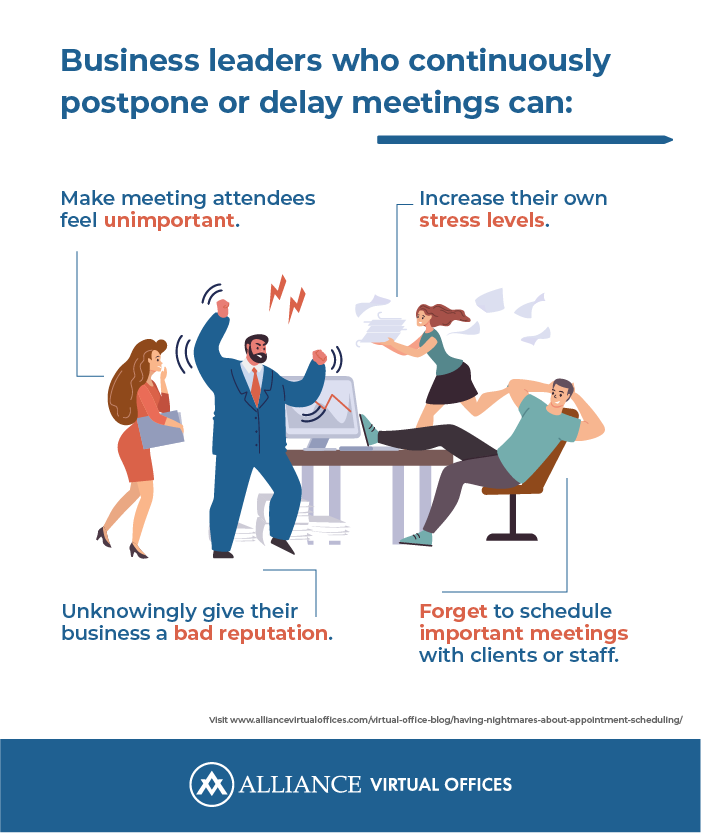 Business leaders who continuously postpone or delay meetings can:

Make meeting attendees feel unimportant.

Increase their own stress levels.

Unknowingly give their business a bad reputation.

Forget to schedule important meetings with clients or staff.

Visit www.alliancevirtualoffices.com/virtual-office-blog/having-nightmares-about-appointment-scheduling/

ALLIANCE VIRTUAL OFFICES