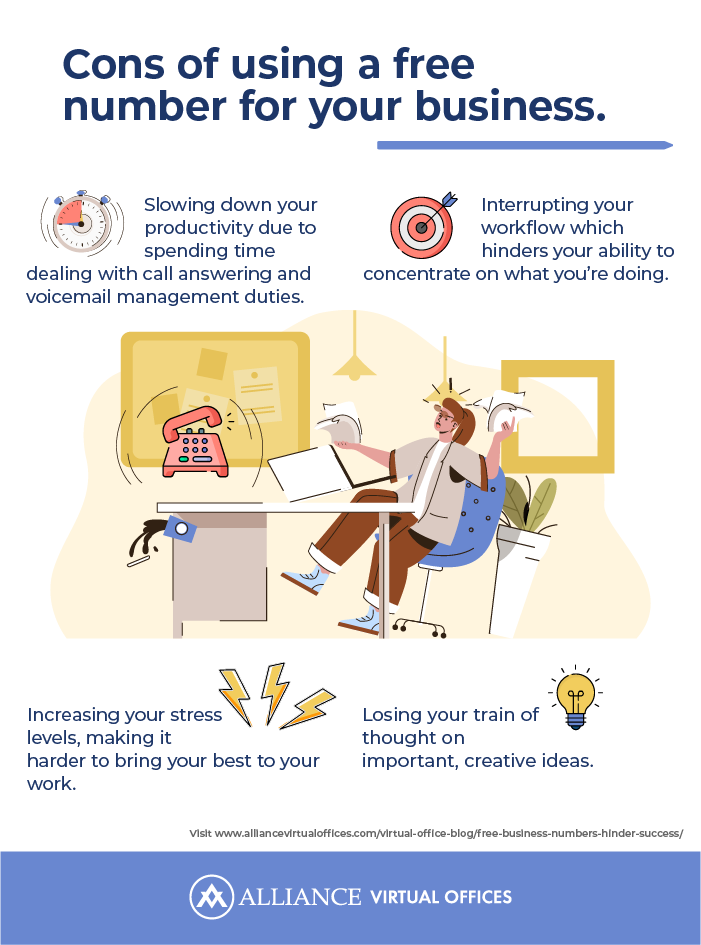 Cons of using a free number for your business.

Slowing down your productivity due to spending time dealing with call answering and voicemail management duties.

Interrupting your workflow which hinders your ability to concentrate on what you're doing.

Increasing your stress levels, making it harder to bring your best to your work.

Losing your train of thought on important, creative ideas.

Visit www.alliancevirtualoffices.com/virtual-office-blog/free-business-numbers-hinder-success/

ALLIANCE VIRTUAL OFFICES