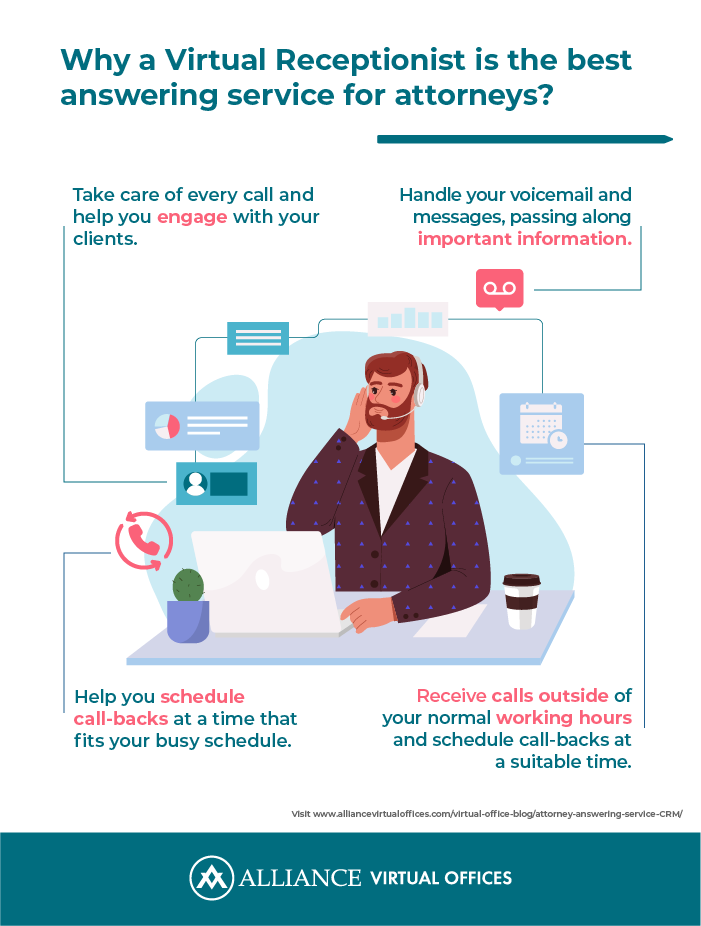 Why a Virtual Receptionist is the best answering service for attorneys?

Take care of every call and help you engage with your clients.

Handle your voicemail and messages, passing along important information.

Help you schedule call-backs at a time that fits your busy schedule.

Receive calls outside of your normal working hours and schedule call-backs at a suitable time.

Visit www.alliancevirtualoffices.com/virtual-office-blog/attorney-answering-service-CRM/

ALLIANCE VIRTUAL OFFICES