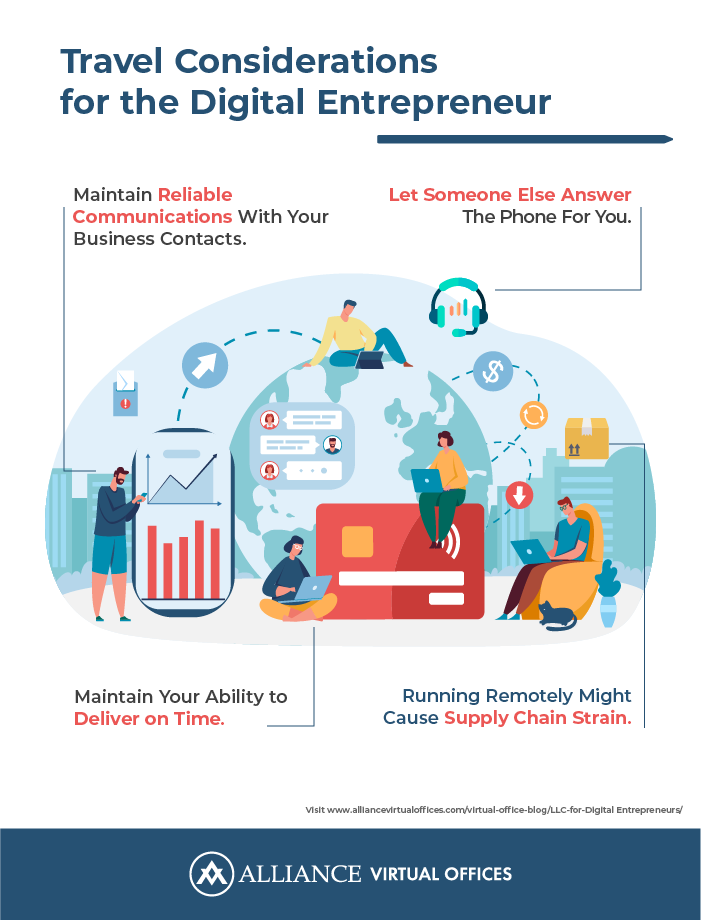 Travel Considerations for the Digital Entrepreneur

Maintain Reliable Communications With Your Business Contacts.

Let Someone Else Answer The Phone For You.

Maintain Your Ability to Deliver on Time.

Running Remotely Might Cause Supply Chain Strain.

Visit www.alliancevirtualoffices.com/virtual-office-blog/LLC-for-Digital Entrepreneurs/

ALLIANCE VIRTUAL OFFICES