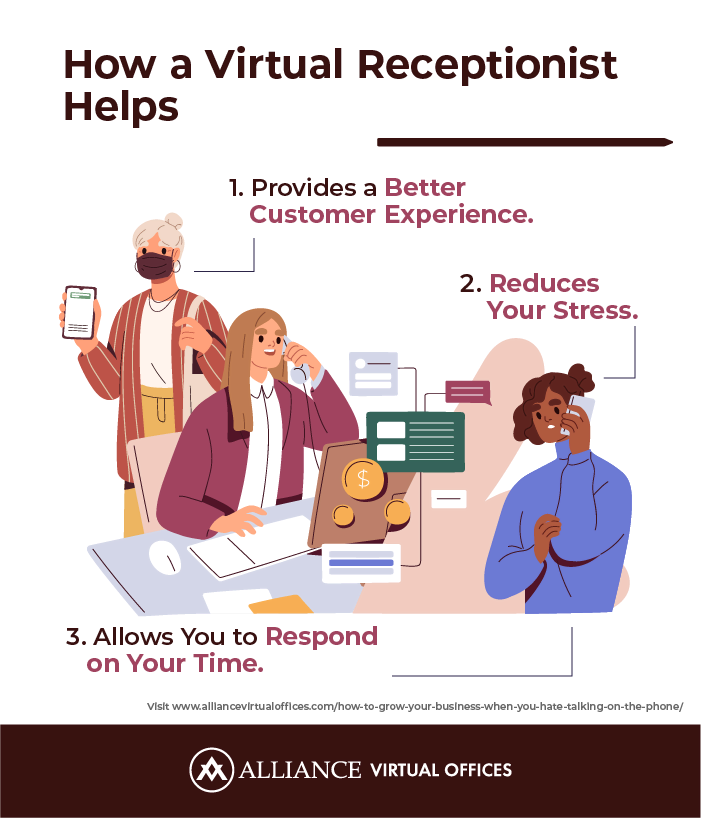 How a Virtual Receptionist Helps

1. Provides a Better Customer Experience.

2. Reduces Your Stress.

$

3. Allows You to Respond on Your Time.

Visit www.alliancevirtualoffices.com/how-to-grow-your-business-when-you-hate-talking-on-the-phone/

ALLIANCE VIRTUAL OFFICES