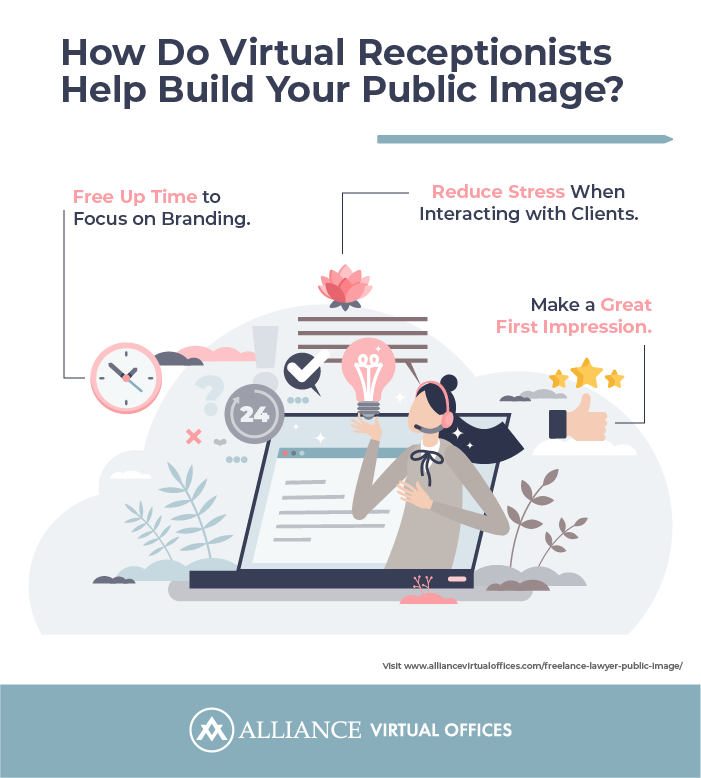 How Do Virtual Receptionists Help Build Your Public Image?

Free Up Time to Focus on Branding.

Reduce Stress When Interacting with Clients.

Make a Great First Impression.

24

Visit www.alliancevirtualoffices.com/freelance-lawyer-public-image/

ALLIANCE VIRTUAL OFFICES