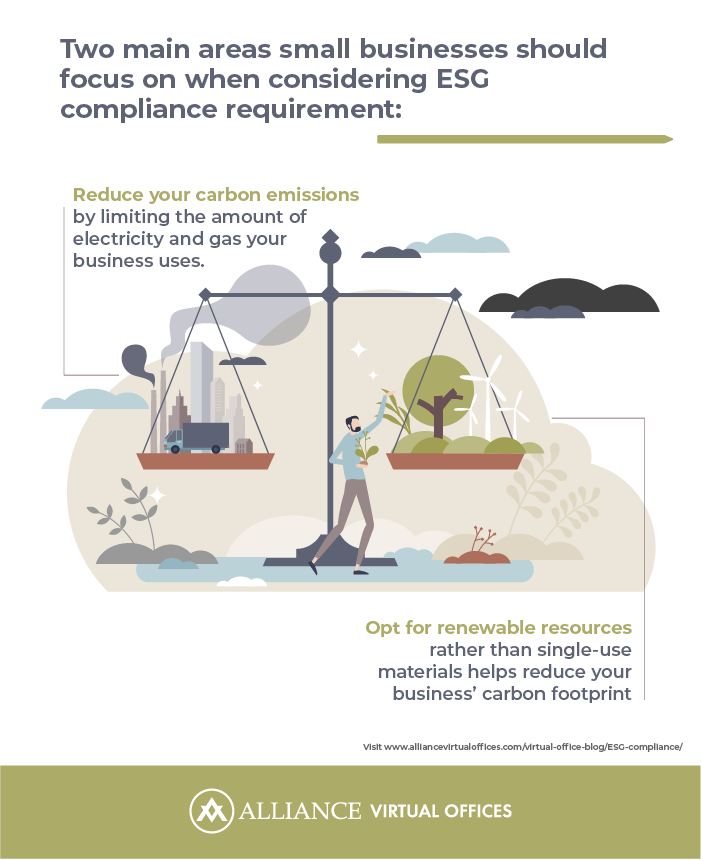 Two main areas small businesses should focus on when considering ESG compliance requirement:

Reduce your carbon emissions by limiting the amount of electricity and gas your business uses.

Opt for renewable resources rather than single-use materials helps reduce your business' carbon footprint

Visit www.alliancevirtualoffices.com/virtual-office-blog/ESG-compliance/

ALLIANCE VIRTUAL OFFICES