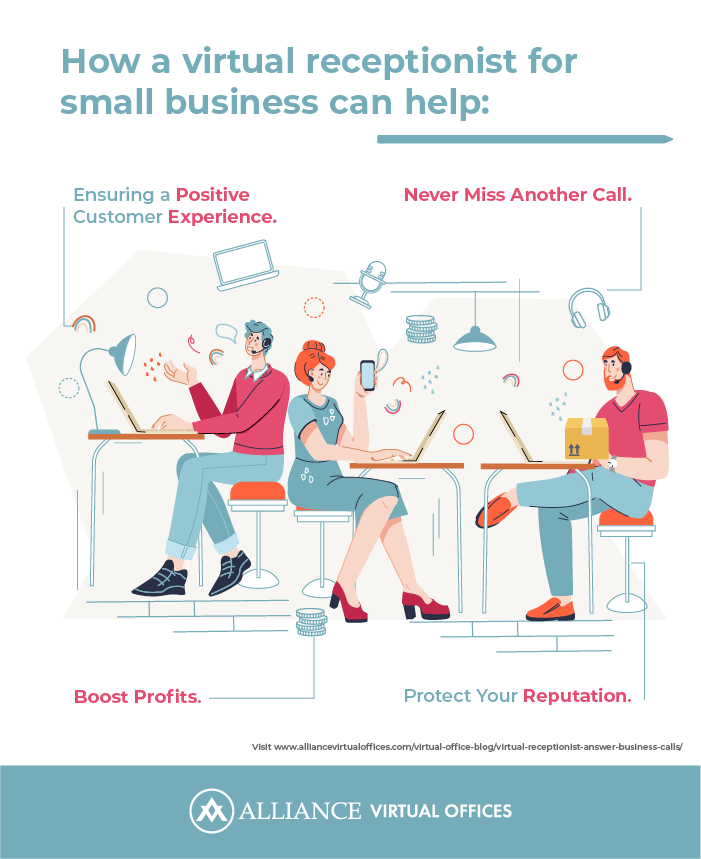 How a virtual receptionist for small business can help:

Ensuring a Positive Customer Experience.

Never Miss Another Call.

Boost Profits.

Protect Your Reputation.

Visit www.alliancevirtualoffices.com/virtual-office-blog/virtual-receptionist-answer-business-calls/

ALLIANCE VIRTUAL OFFICES