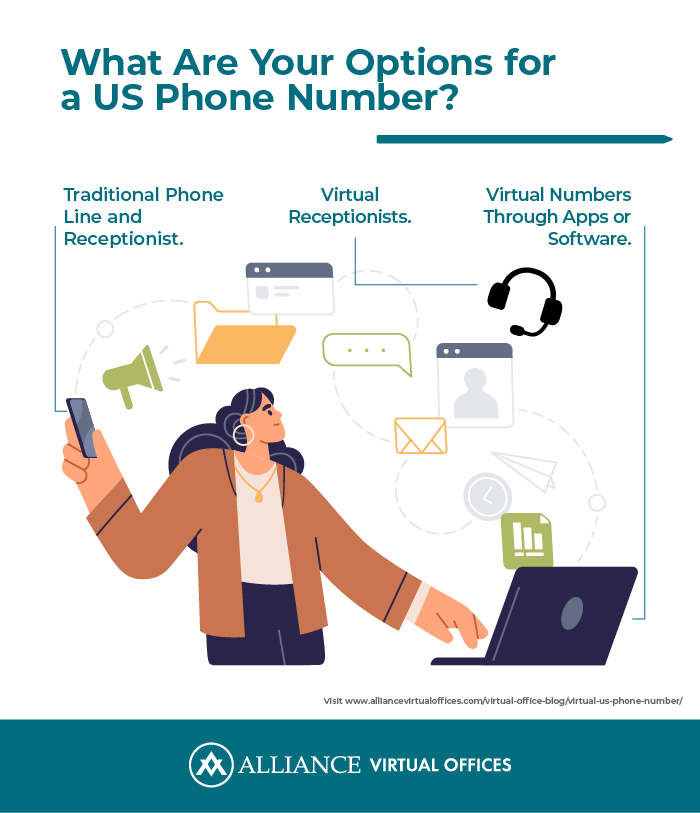 What Are Your Options for a US Phone Number?

Traditional Phone Line and Receptionist.

Virtual Receptionists.

Virtual Numbers Through Apps or Software.

Visit www.alliancevirtualoffices.com/virtual-office-blog/virtual-us-phone-number/

ALLIANCE VIRTUAL OFFICES