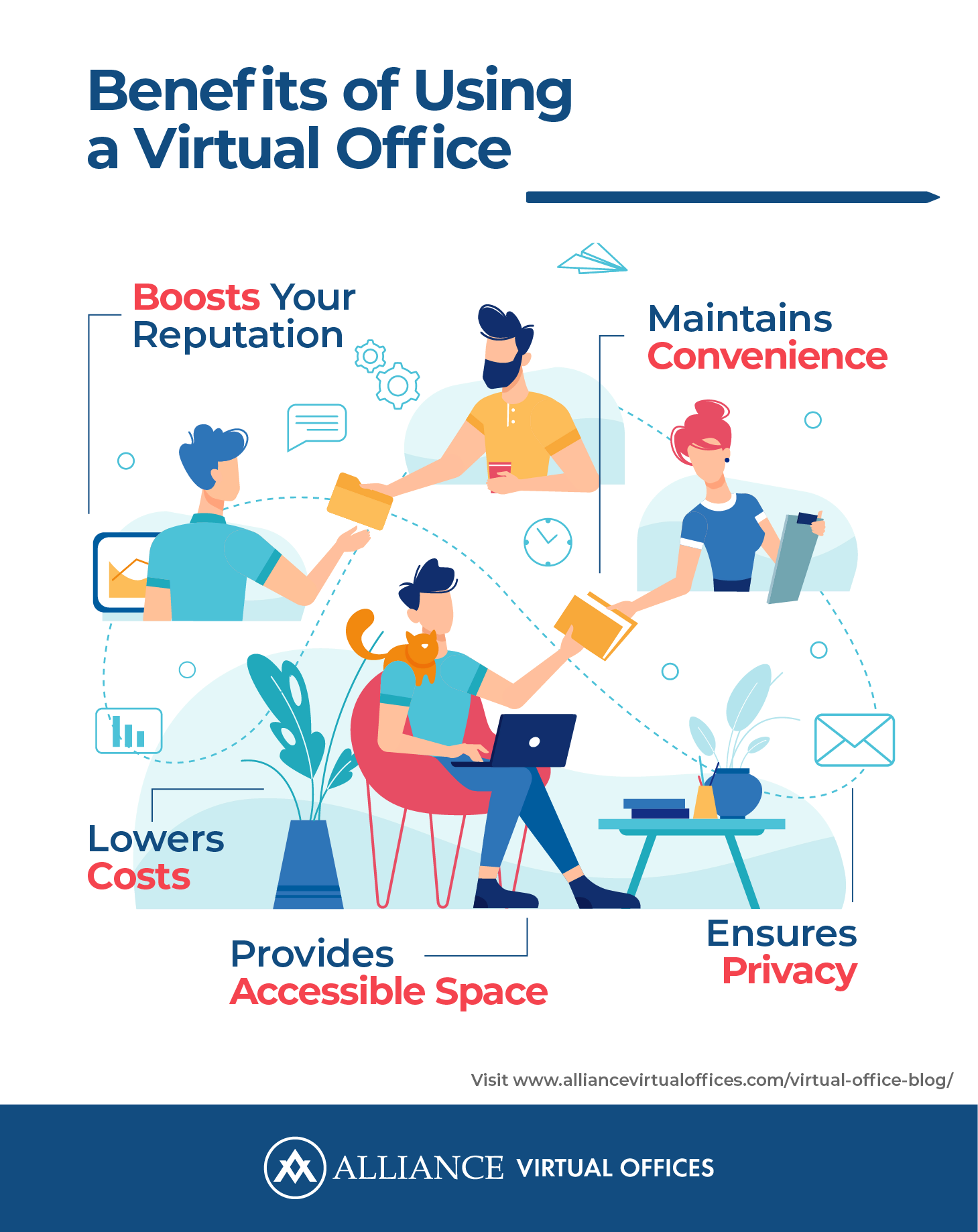 Benefits of Using a Virtual Office

Boosts Your Reputation

Maintains Convenience

Lowers Costs

Provides Accessible Space

Ensures Privacy

Visit www.alliancevirtualoffices.com/virtual-office-blog/

ALLIANCE VIRTUAL OFFICES