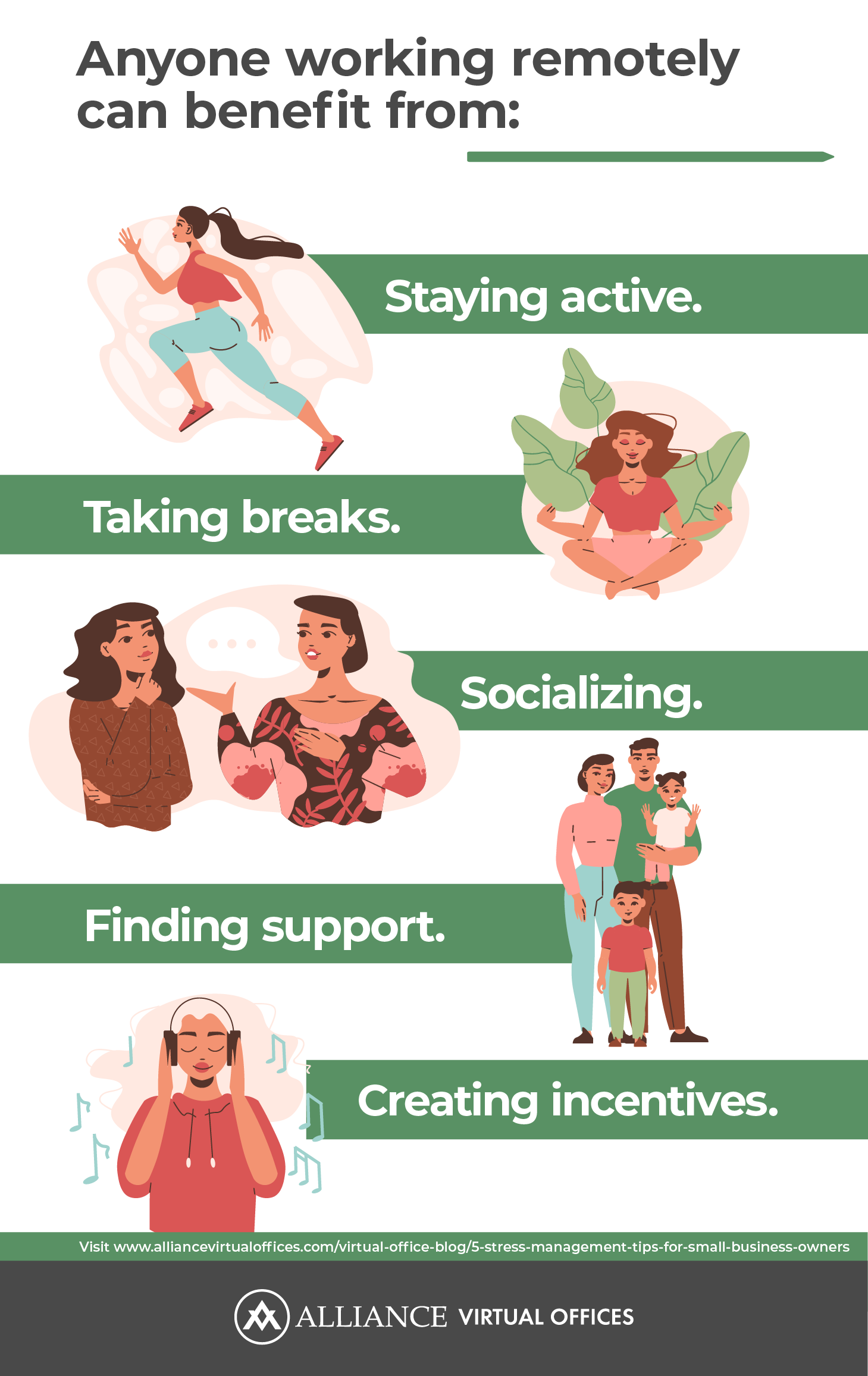 Anyone working remotely can benefit from:

Staying active.

Taking breaks.

Socializing.

Finding support.

Creating incentives.

Visit www.alliancevirtualoffices.com/virtual-office-blog/5-stress-management-tips-for-small-business-owners

ALLIANCE VIRTUAL OFFICES