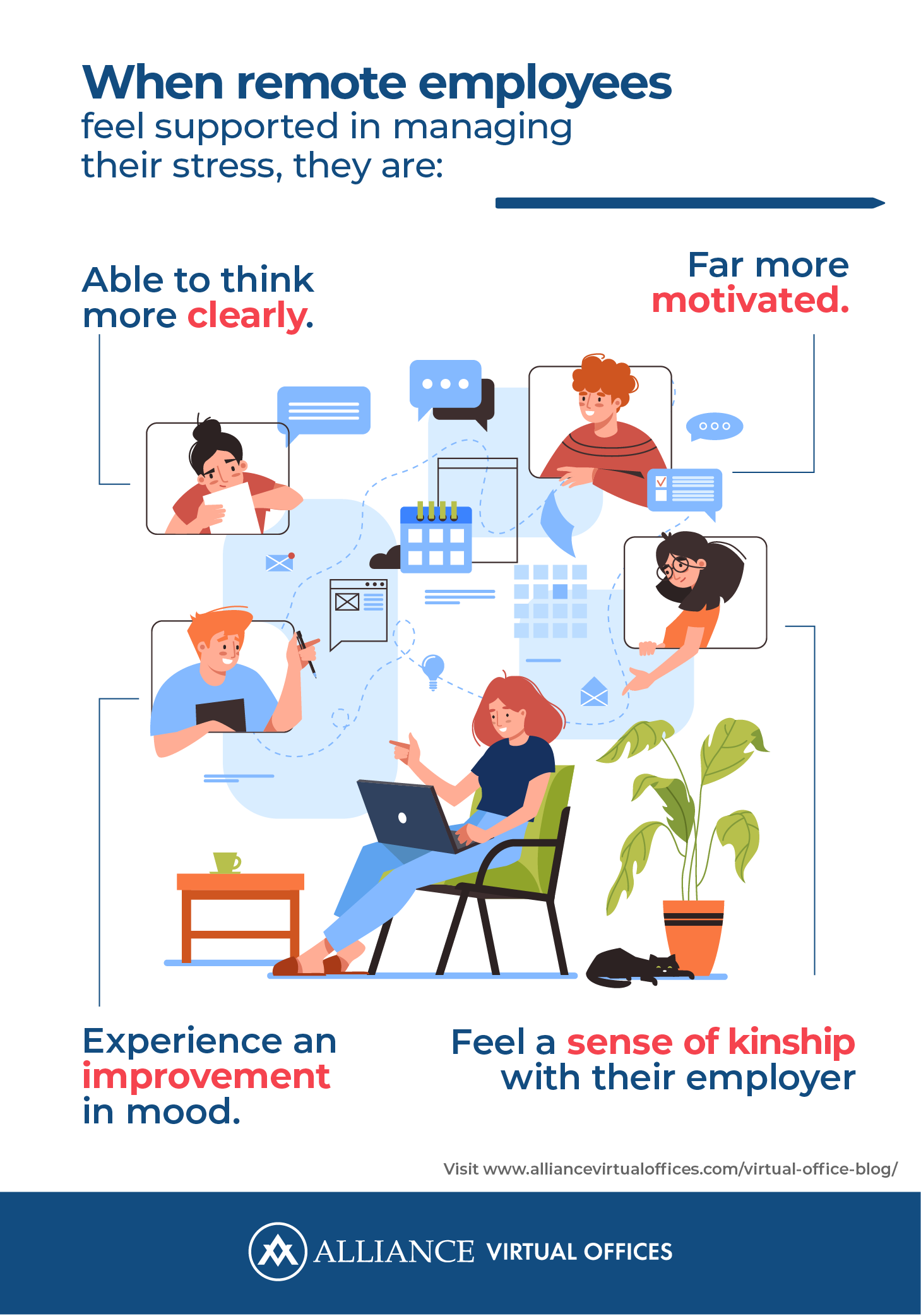 When remote employees feel supported in managing their stress, they are:

Able to think more clearly.

Far more motivated.

Experience an improvement in mood.

Feel a sense of kinship with their employer

Visit www.alliancevirtualoffices.com/virtual-office-blog/

ALLIANCE VIRTUAL OFFICES