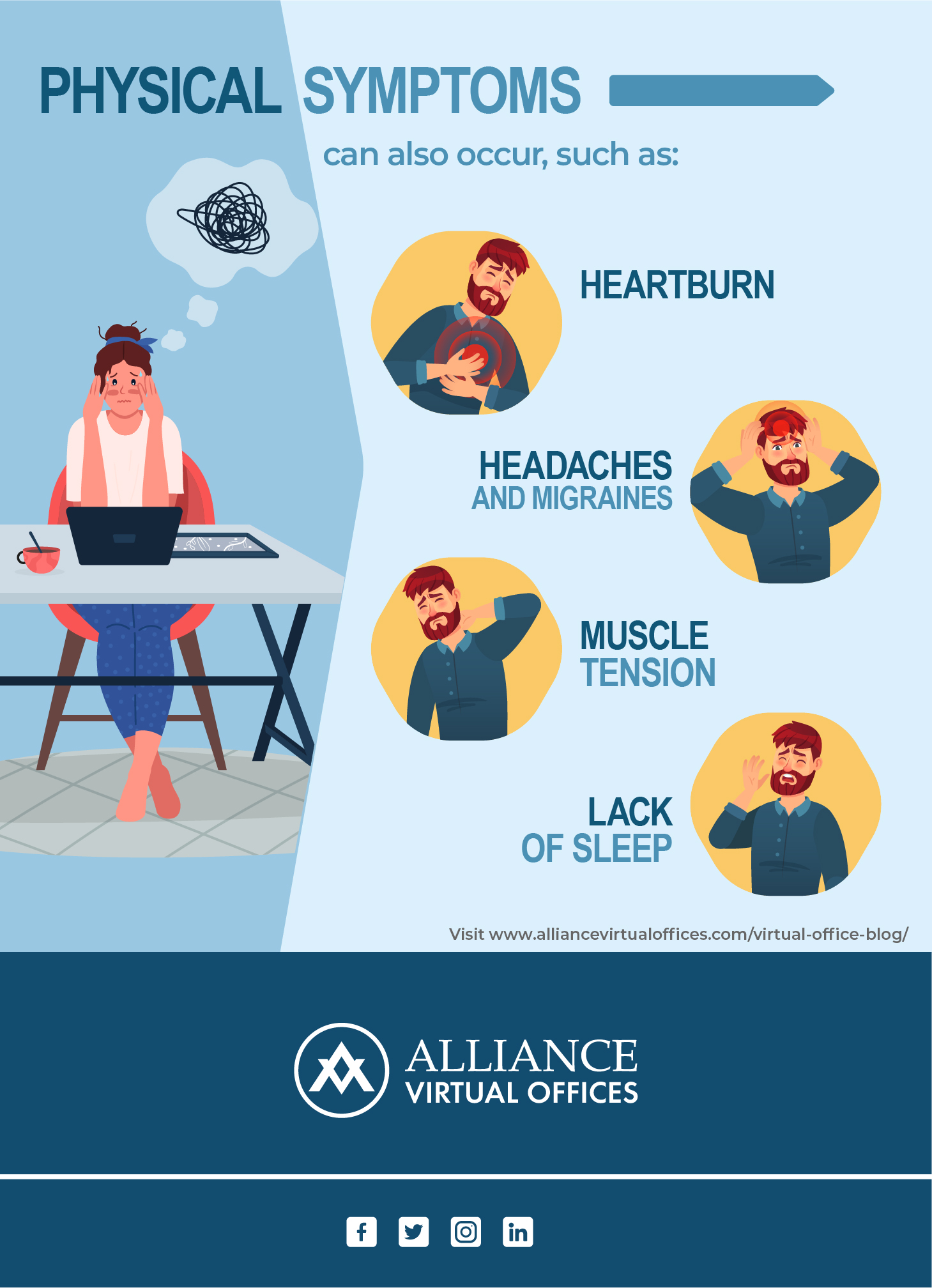 PHYSICAL SYMPTOMS

can also occur, such as:

HEARTBURN

HEADACHES AND MIGRAINES

MUSCLE TENSION

LACK OF SLEEP

Visit www.alliancevirtualoffices.com/virtual-office-blog/

ALLIANCE VIRTUAL OFFICES

f

in