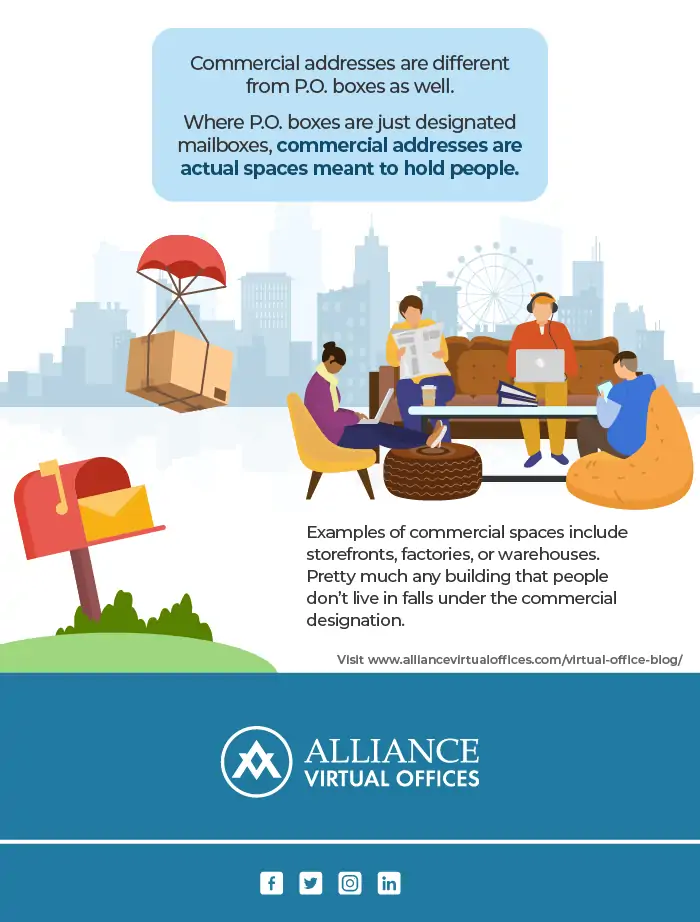 Commercial addresses are different from P.O. boxes as well.

Where P.O. boxes are just designated mailboxes, commercial addresses are actual spaces meant to hold people.

Examples of commercial spaces include storefronts, factories, or warehouses. Pretty much any building that people don't live in falls under the commercial designation.

Visit www.alliancevirtualoffices.com/virtual-office-blog/

ALLIANCE
VIRTUAL OFFICES