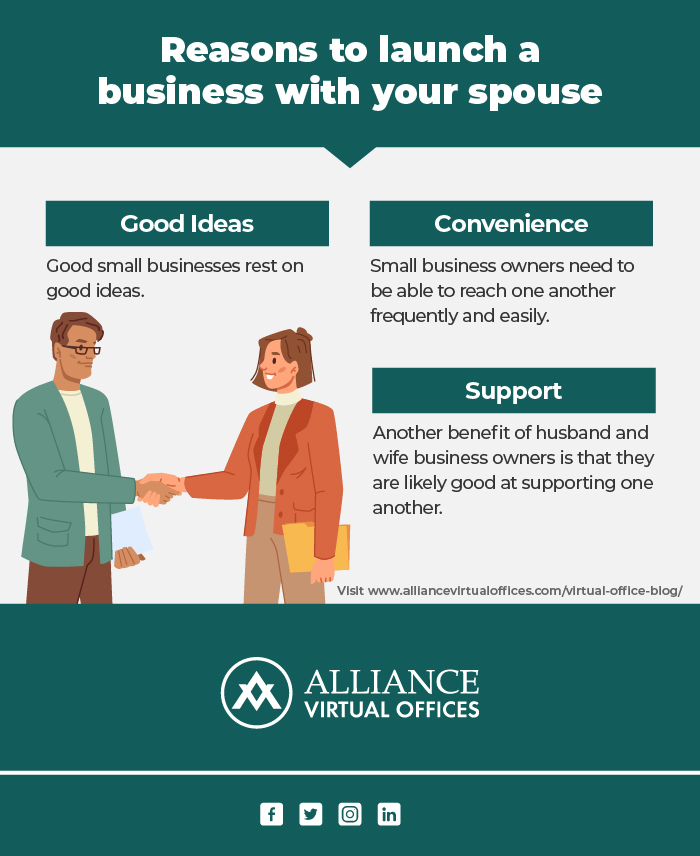 Reasons to launch a business with your spouse

Good Ideas

Good small businesses rest on good ideas.

Convenience

Small business owners need to be able to reach one another frequently and easily.

Support

Another benefit of husband and wife business owners is that they are likely good at supporting one another.

Visit www.alliancevirtualoffices.com/virtual-office-blog/

ALLIANCE
VIRTUAL OFFICES