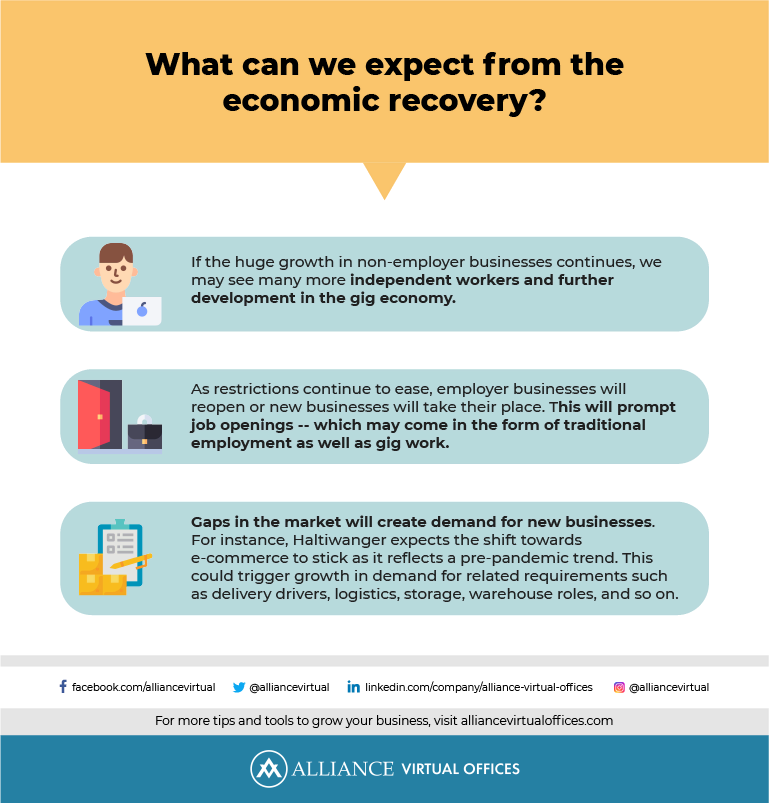 What can we expect from the economic recovery?

If the huge growth in non-employer businesses continues, we may see many more independent workers and further development in the gig economy.

As restrictions continue to ease, employer businesses will reopen or new businesses will take their place. This will prompt job openings -- which may come in the form of traditional employment as well as gig work.

Gaps in the market will create demand for new businesses. For instance, Haltiwanger expects the shift towards e-commerce to stick as it reflects a pre-pandemic trend. This could trigger growth in demand for related requirements such as delivery drivers, logistics, storage, warehouse roles, and so on.

facebook.com/alliancevirtual @alliancevirtual linkedin.com/company/alliance-virtual-offices @alliancevirtual

For more tips and tools to grow your business, visit alliancevirtualoffices.com

ALLIANCE VIRTUAL OFFICES