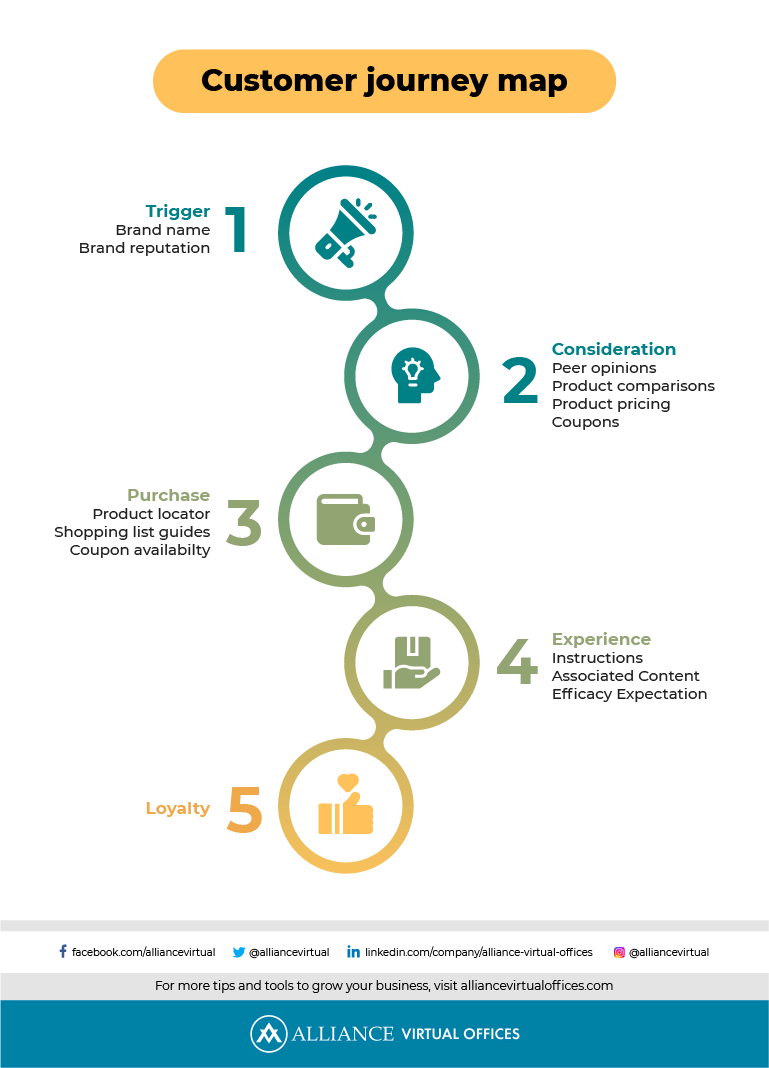 Customer journey map

Trigger
Brand name
Brand reputation
1

2
Consideration
Peer opinions
Product comparisons
Product pricing
Coupons

Purchase
Product locator
Shopping list guides
Coupon availabilty
3

4
Experience
Instructions
Associated Content
Efficacy Expectation

Loyalty
5

facebook.com/alliancevirtual @alliancevirtual linkedin.com/company/alliance-virtual-offices @alliancevirtual

For more tips and tools to grow your business, visit alliancevirtualoffices.com

ALLIANCE VIRTUAL OFFICES