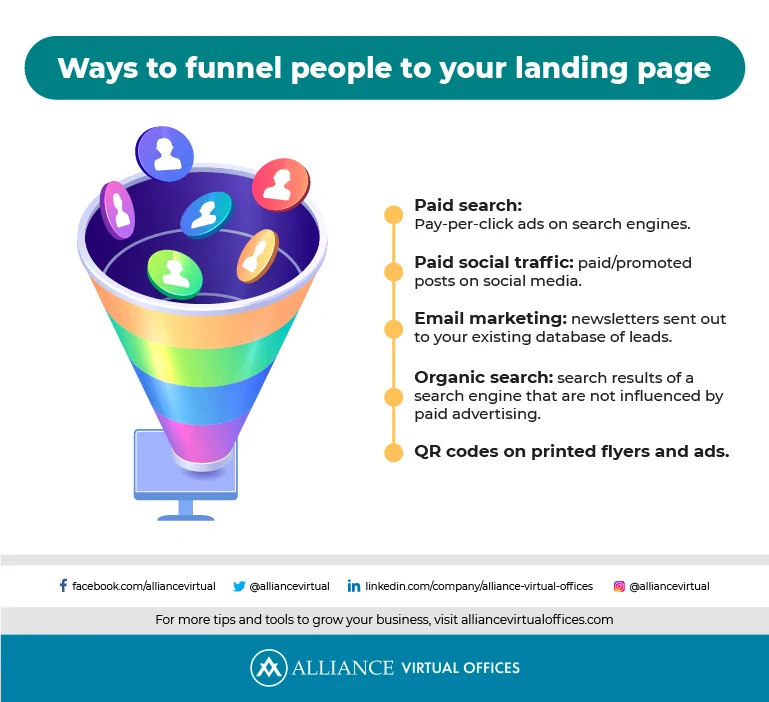 Ways to funnel people to your landing page

Paid search:
Pay-per-click ads on search engines.

Paid social traffic: paid/promoted posts on social media.

Email marketing: newsletters sent out to your existing database of leads.

Organic search: search results of a search engine that are not influenced by paid advertising.

QR codes on printed flyers and ads.

facebook.com/alliancevirtual @alliancevirtual linkedin.com/company/alliance-virtual-offices @alliancevirtual

For more tips and tools to grow your business, visit alliancevirtualoffices.com

ALLIANCE VIRTUAL OFFICES