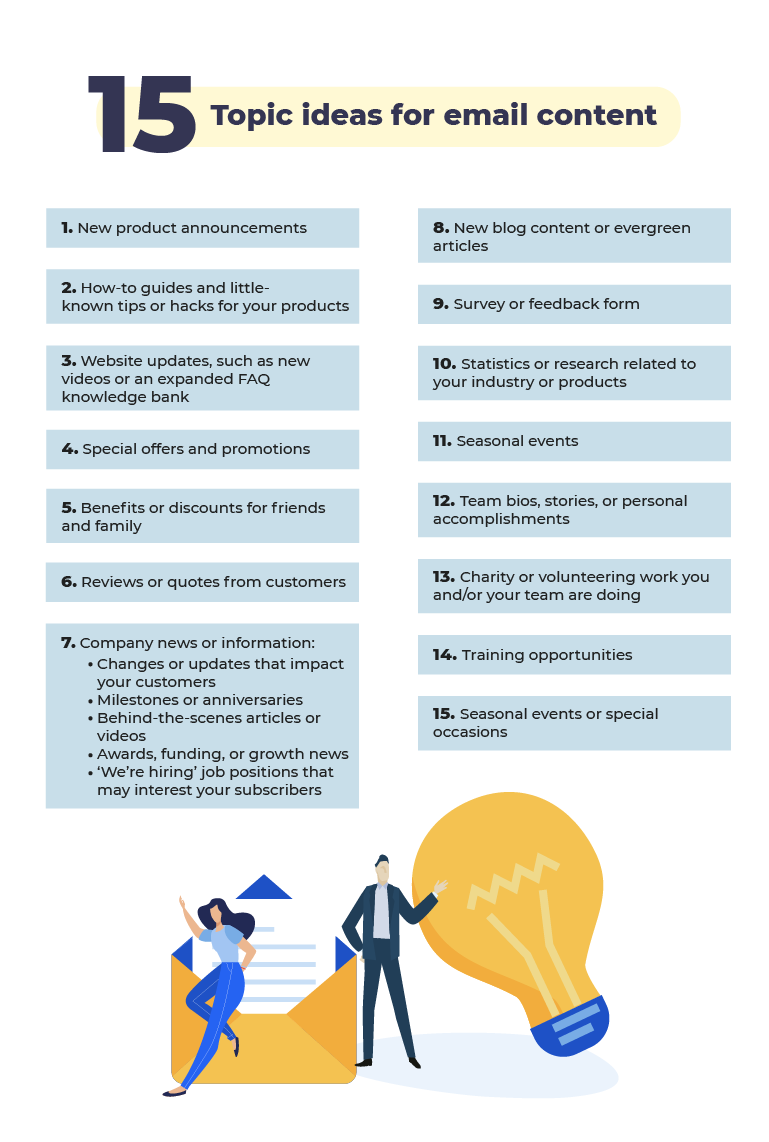 15 Topic ideas for email content

1. New product announcements

2. How-to guides and little-known tips or hacks for your products

3. Website updates, such as new videos or an expanded FAQ knowledge bank

4. Special offers and promotions

5. Benefits or discounts for friends and family

6. Reviews or quotes from customers

7. Company news or information:
• Changes or updates that impact your customers
• Milestones or anniversaries
• Behind-the-scenes articles or videos
• Awards, funding, or growth news
• 'We're hiring' job positions that may interest your subscribers

8. New blog content or evergreen articles

9. Survey or feedback form

10. Statistics or research related to your industry or products

11. Seasonal events

12. Team bios, stories, or personal accomplishments

13. Charity or volunteering work you and/or your team are doing

14. Training opportunities

15. Seasonal events or special occasions