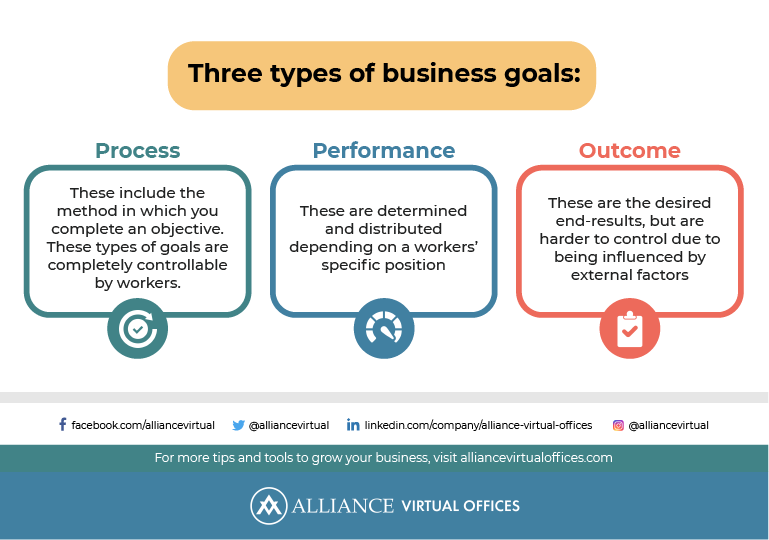 Three types of business goals:

Process

These include the method in which you complete an objective. These types of goals are completely controllable by workers.

Performance

These are determined and distributed depending on a workers' specific position

Outcome

These are the desired end-results, but are harder to control due to being influenced by external factors

facebook.com/alliancevirtual @alliancevirtual linkedin.com/company/alliance-virtual-offices @alliancevirtual

For more tips and tools to grow your business, visit alliancevirtualoffices.com

ALLIANCE VIRTUAL OFFICES