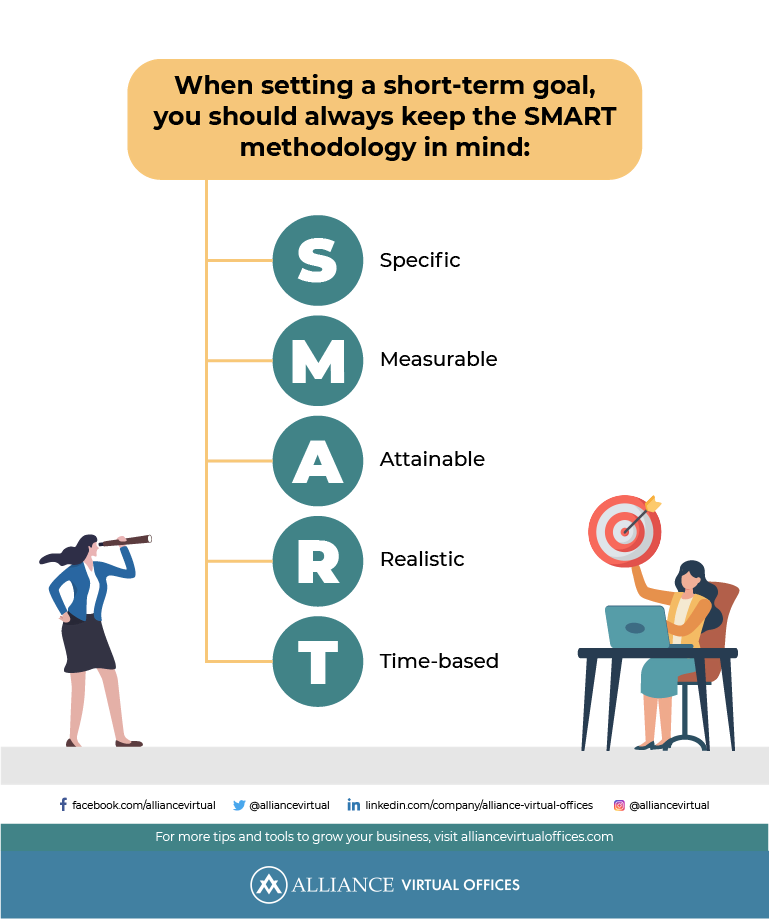 When setting a short-term goal, you should always keep the SMART methodology in mind:

S Specific

M Measurable

A Attainable

R Realistic

T Time-based

facebook.com/alliancevirtual @alliancevirtual linkedin.com/company/alliance-virtual-offices @alliancevirtual

For more tips and tools to grow your business, visit alliancevirtualoffices.com

ALLIANCE VIRTUAL OFFICES