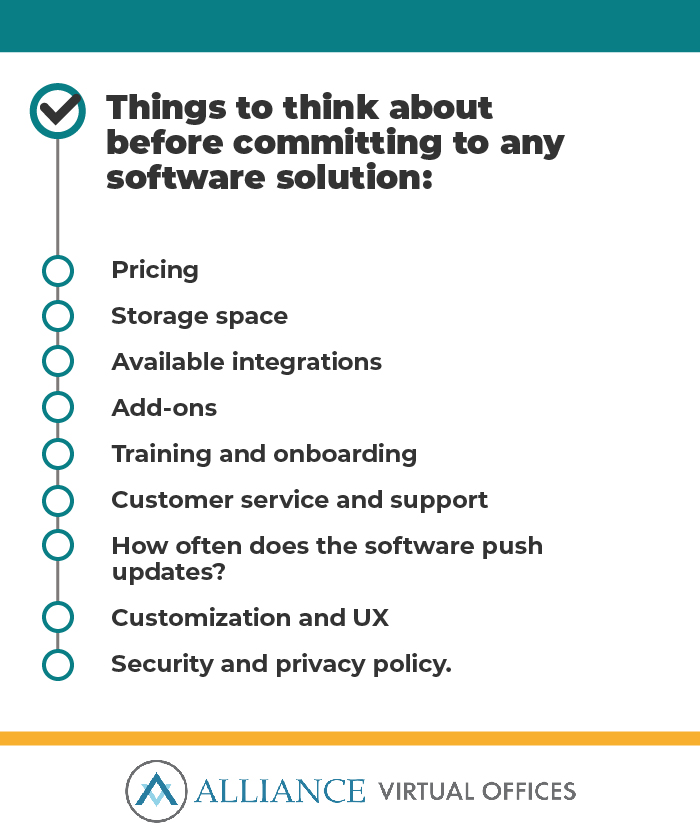 Things to think about before committing to any software solution:

Pricing

Storage space

Available integrations

Add-ons

Training and onboarding

Customer service and support

How often does the software push updates?

Customization and UX

Security and privacy policy.

ALLIANCE VIRTUAL OFFICES