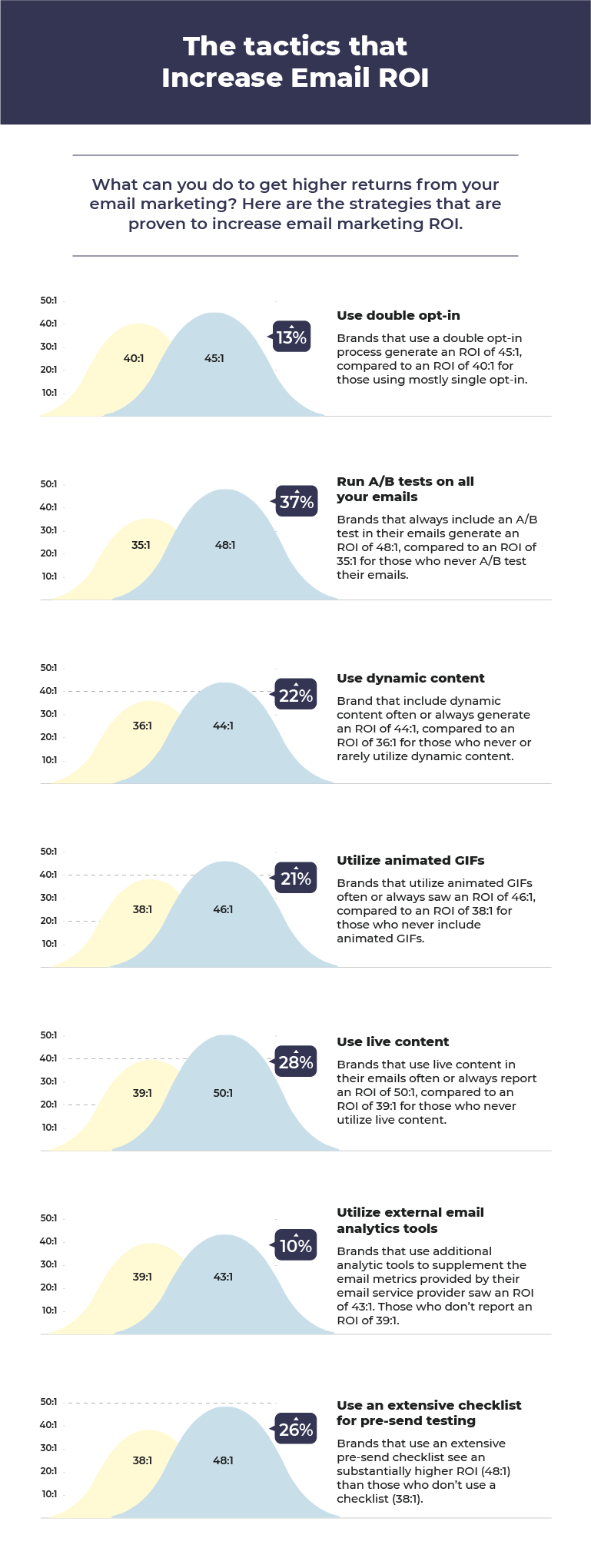 The tactics that Increase Email ROI

What can you do to get higher returns from your email marketing? Here are the strategies that are proven to increase email marketing ROI.

50:1
40:1
30:1
20:1
10:1

40:1
45:1
13%

Use double opt-in

Brands that use a double opt-in process generate an ROI of 45:1, compared to an ROI of 40:1 for those using mostly single opt-in.

50:1
40:1
30:1
20:1
10:1

35:1
48:1
37%

Run A/B tests on all your emails

Brands that always include an A/B test in their emails generate an ROI of 48:1, compared to an ROI of 35:1 for those who never A/B test their emails.

50:1
40:1
30:1
20:1
10:1

36:1
44:1
22%

Use dynamic content

Brand that include dynamic content often or always generate an ROI of 44:1, compared to an ROI of 36:1 for those who never or rarely utilize dynamic content.

50:1
40:1
30:1
20:1
10:1

38:1
46:1
21%

Utilize animated GIFs

Brands that utilize animated GIFs often or always saw an ROI of 46:1, compared to an ROI of 38:1 for those who never include animated GIFs.

50:1
40:1
30:1
20:1
10:1

39:1
50:1
28%

Use live content

Brands that use live content in their emails often or always report an ROI of 50:1, compared to an ROI of 39:1 for those who never utilize live content.

50:1
40:1
30:1
20:1
10:1

39:1
43:1
10%

Utilize external email analytics tools

Brands that use additional analytic tools to supplement the email metrics provided by their email service provider saw an ROI of 43:1. Those who don't report an ROI of 39:1.

50:1
40:1
30:1
20:1
10:1

38:1
48:1
26%

Use an extensive checklist for pre-send testing

Brands that use an extensive pre-send checklist see an substantially higher ROI (48:1) than those who don't use a checklist (38:1).