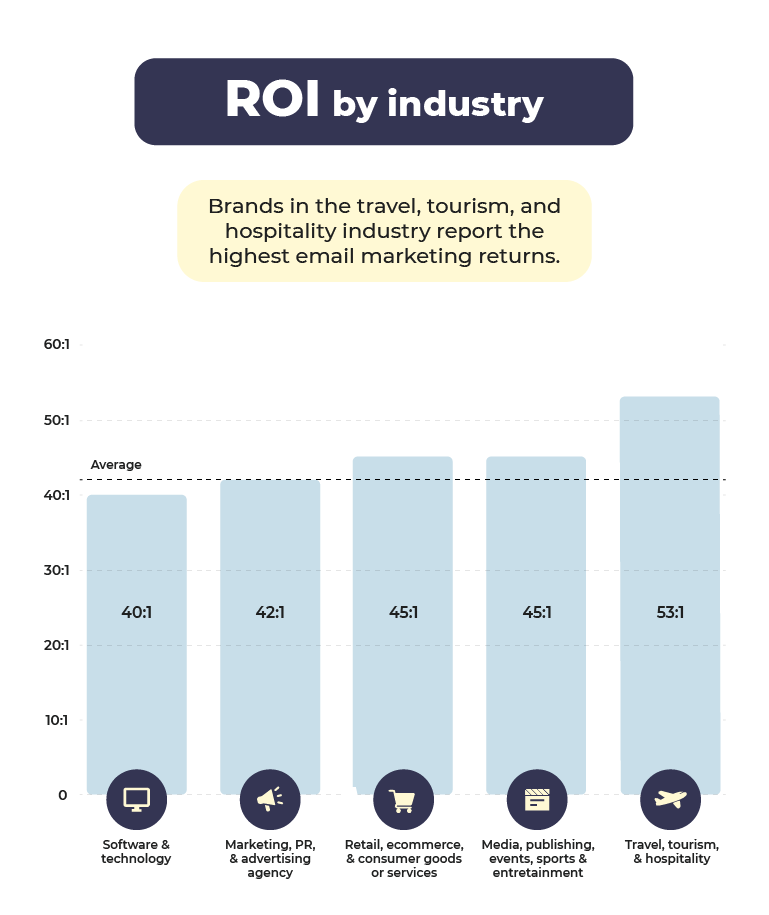 ROI by industry

Brands in the travel, tourism, and hospitality industry report the highest email marketing returns.

60:1
50:1
Average
40:1
30:1
20:1
10:1
0

40:1
42:1
45:1
45:1
53:1

Software & technology
Marketing, PR, & advertising agency
Retail, ecommerce, & consumer goods or services
Media, publishing, events, sports & entretainment
Travel, tourism, & hospitality