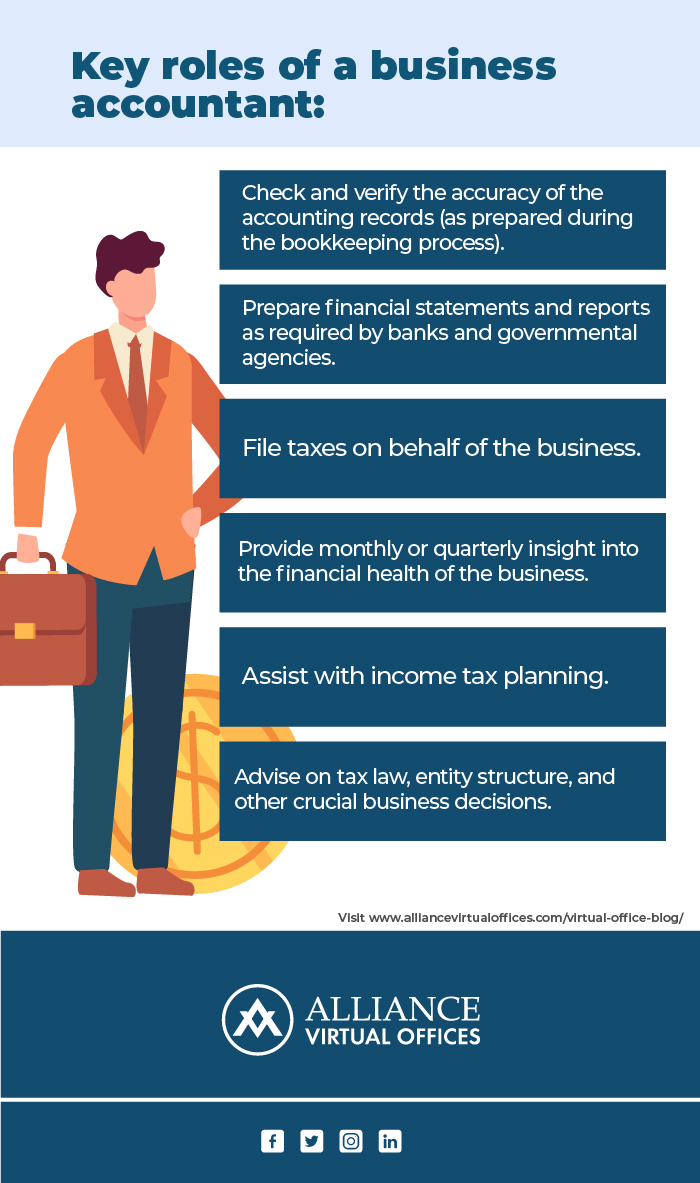 Key roles of a business accountant:

Check and verify the accuracy of the accounting records (as prepared during the bookkeeping process).

Prepare financial statements and reports as required by banks and governmental agencies.

File taxes on behalf of the business.

Provide monthly or quarterly insight into the financial health of the business.

Assist with income tax planning.

Advise on tax law, entity structure, and other crucial business decisions.

Visit www.alliancevirtualoffices.com/virtual-office-blog/

ALLIANCE
VIRTUAL OFFICES