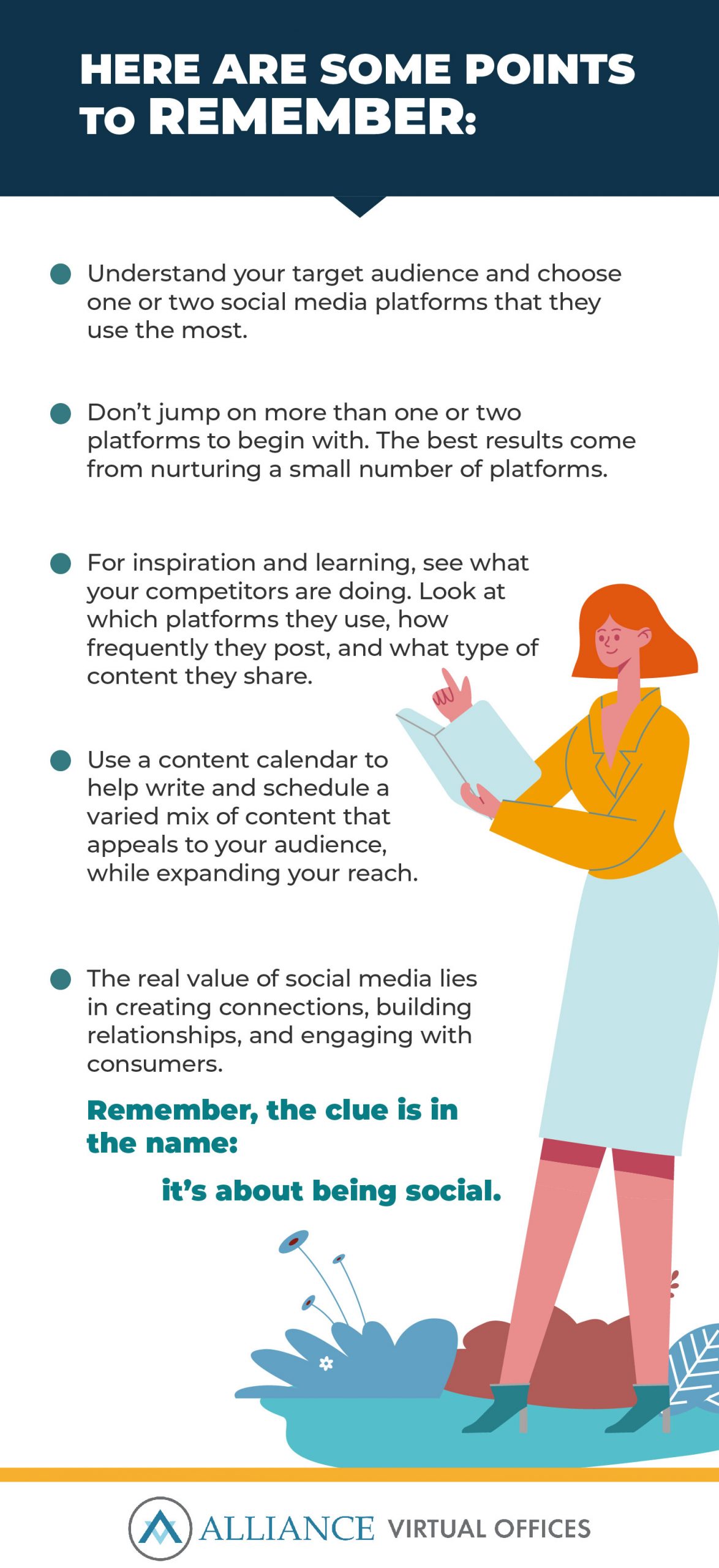 HERE ARE SOME POINTS TO REMEMBER:

Understand your target audience and choose one or two social media platforms that they use the most.

Don't jump on more than one or two platforms to begin with. The best results come from nurturing a small number of platforms.

For inspiration and learning, see what your competitors are doing. Look at which platforms they use, how frequently they post, and what type of content they share.

Use a content calendar to help write and schedule a varied mix of content that appeals to your audience, while expanding your reach.

The real value of social media lies in creating connections, building relationships, and engaging with consumers.

Remember, the clue is in the name:

it's about being social.

ALLIANCE VIRTUAL OFFICES