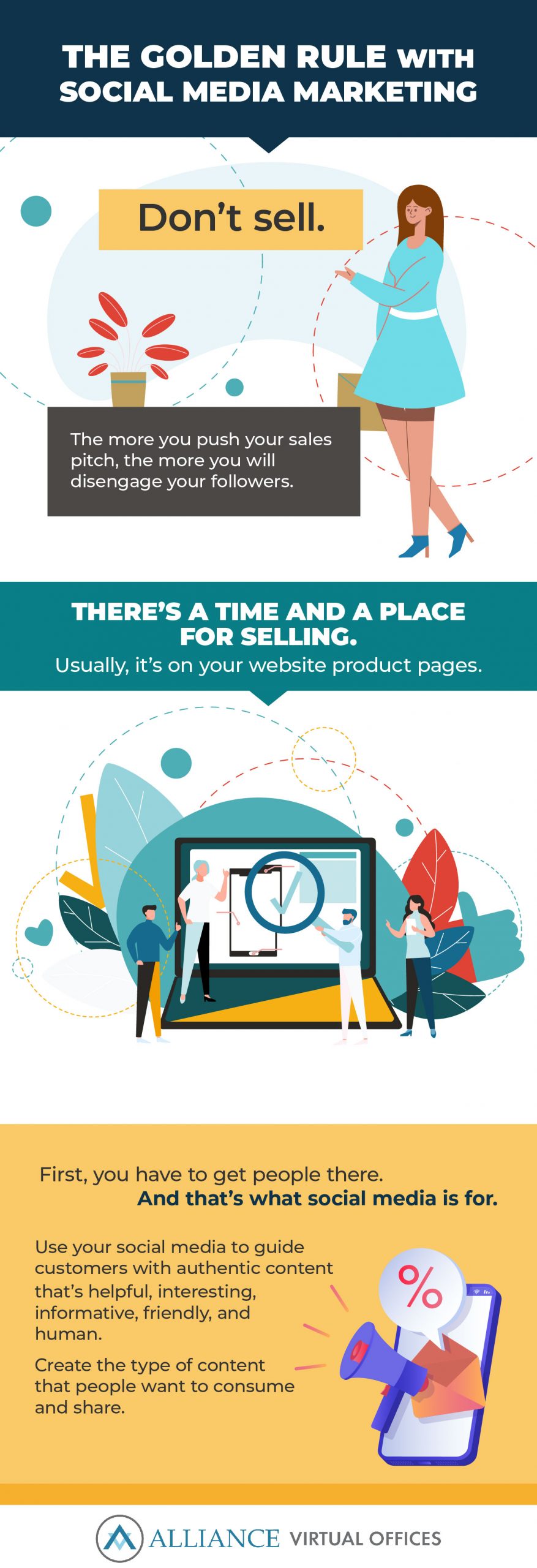 THE GOLDEN RULE WITH SOCIAL MEDIA MARKETING

Don't sell.

The more you push your sales pitch, the more you will disengage your followers.

THERE'S A TIME AND A PLACE FOR SELLING.
Usually, it's on your website product pages.

First, you have to get people there.
And that's what social media is for.

Use your social media to guide customers with authentic content that's helpful, interesting, informative, friendly, and human.

Create the type of content that people want to consume and share.

%

ALLIANCE VIRTUAL OFFICES