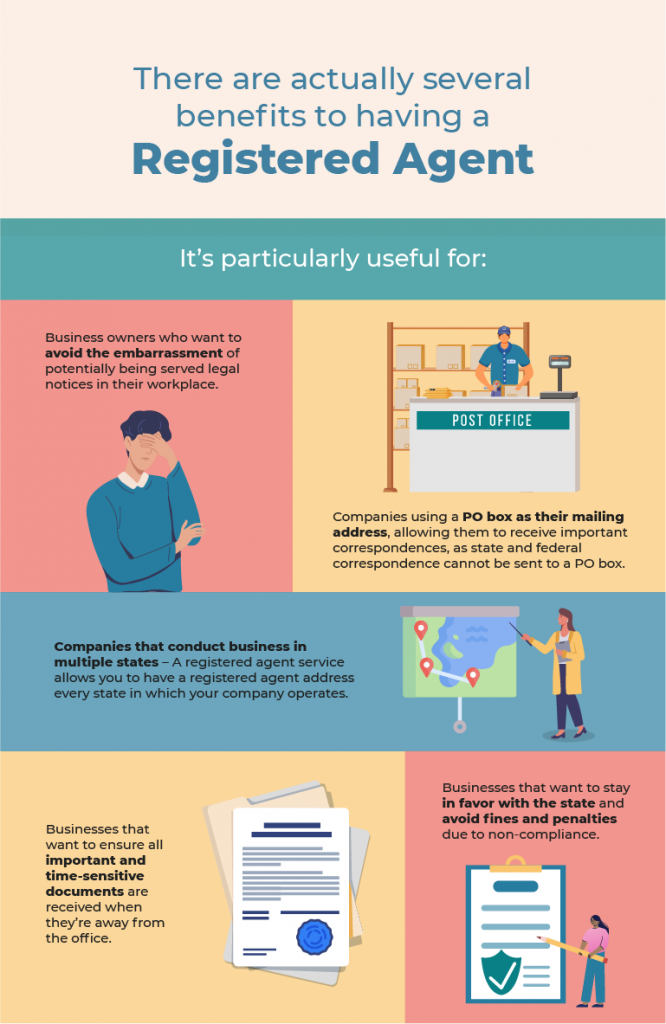 There are actually several benefits to having a

Registered Agent

It's particularly useful for:

Business owners who want to avoid the embarrassment of potentially being served legal notices in their workplace.

POST OFFICE

Companies using a PO box as their mailing address, allowing them to receive important correspondences, as state and federal correspondence cannot be sent to a PO box.

Companies that conduct business in multiple states – A registered agent service allows you to have a registered agent address every state in which your company operates.

Businesses that want to ensure all important and time-sensitive documents are received when they're away from the office.

Businesses that want to stay in favor with the state and avoid fines and penalties due to non-compliance.