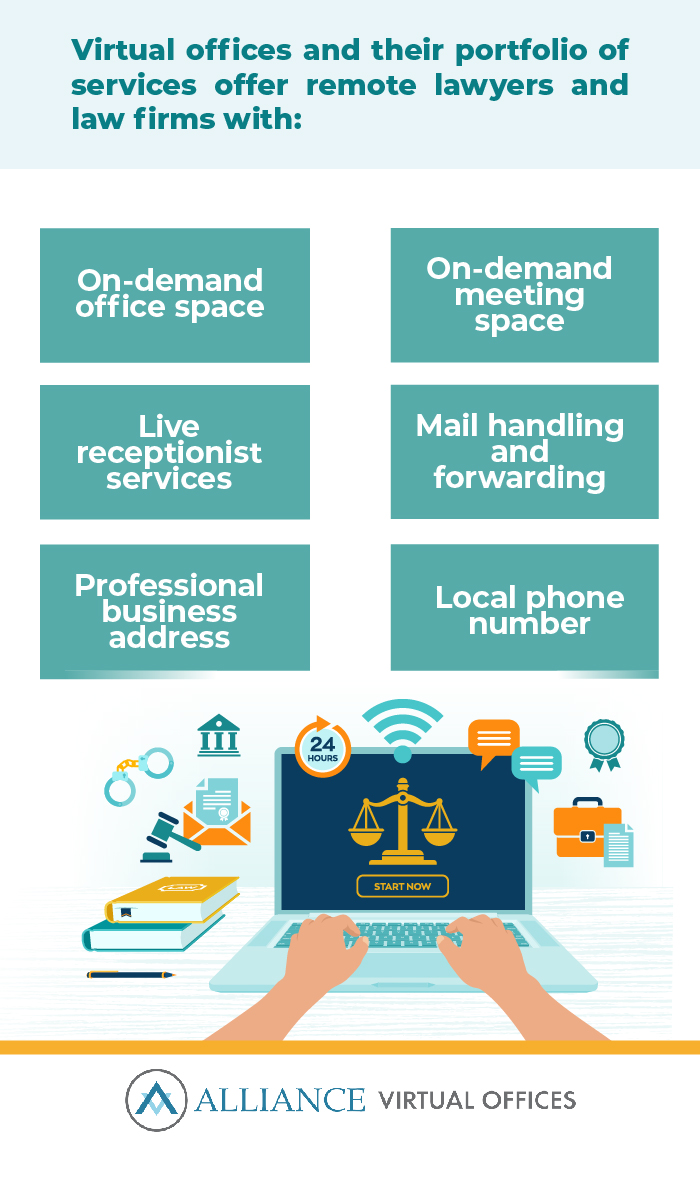 Virtual offices and their portfolio of services offer remote lawyers and law firms with:

On-demand office space

On-demand meeting space

Live receptionist services

Mail handling and forwarding

Professional business address

Local phone number

24 HOURS

LAW

START NOW

ALLIANCE VIRTUAL OFFICES