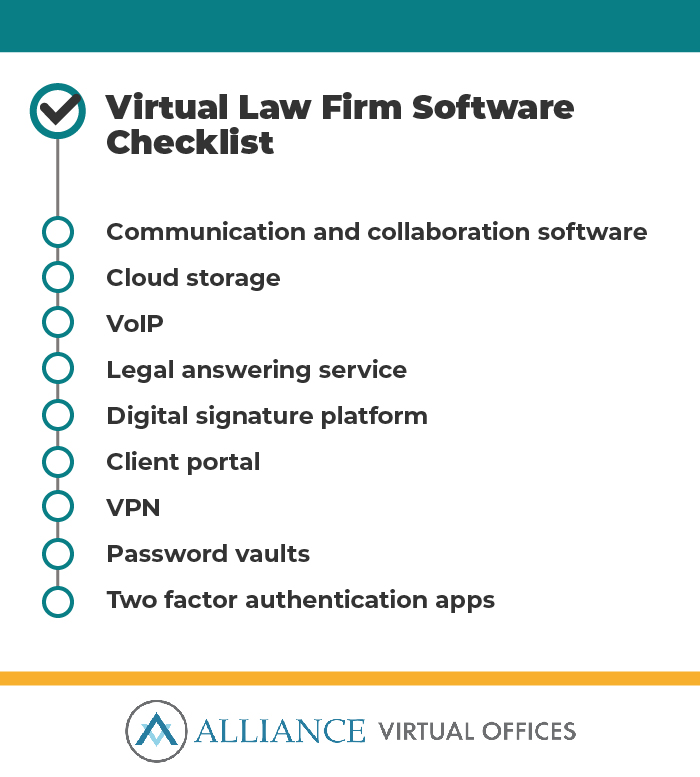 Virtual Law Firm Software Checklist

Communication and collaboration software
Cloud storage
VoIP
Legal answering service
Digital signature platform
Client portal
VPN
Password vaults
Two factor authentication apps

ALLIANCE VIRTUAL OFFICES