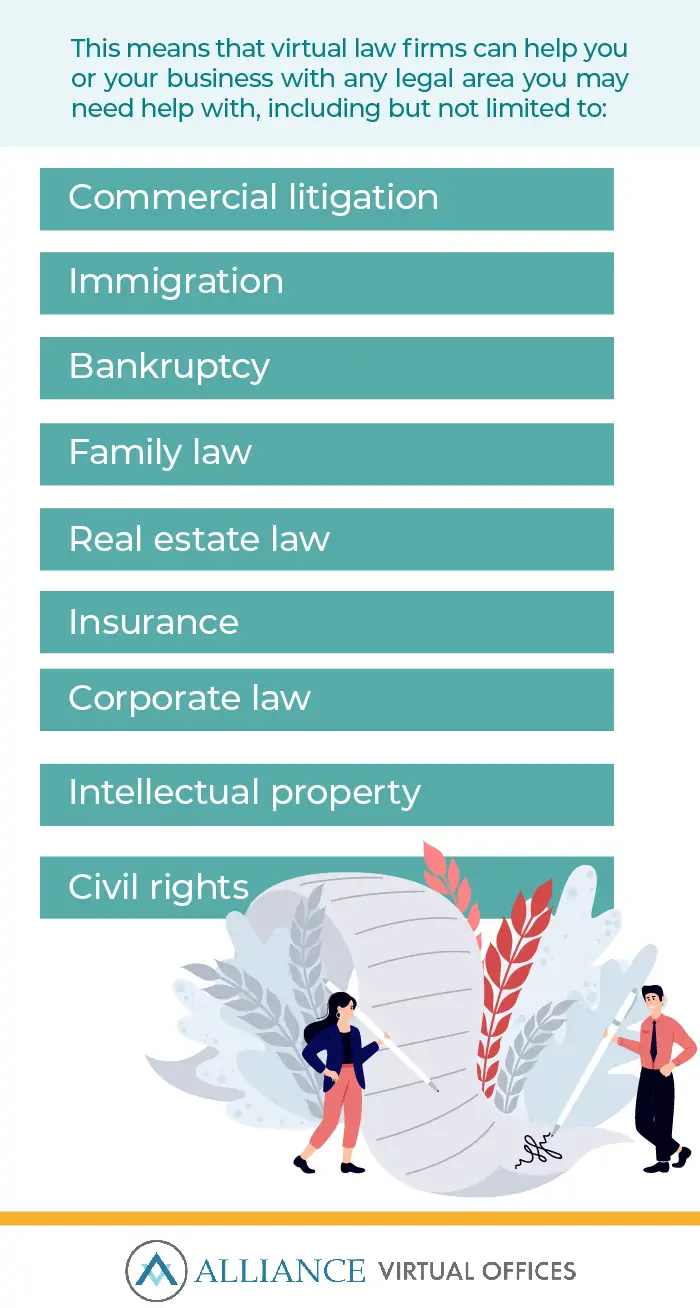 This means that virtual law firms can help you or your business with any legal area you may need help with, including but not limited to:

Commercial litigation

Immigration

Bankruptcy

Family law

Real estate law

Insurance

Corporate law

Intellectual property

Civil rights

ALLIANCE VIRTUAL OFFICES