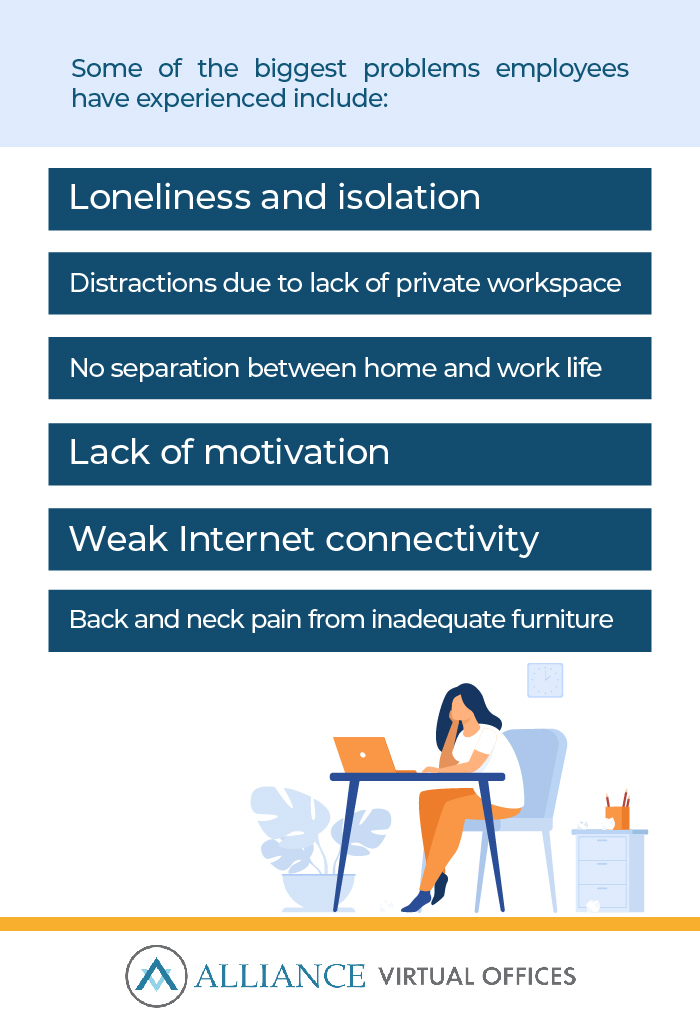 Some of the biggest problems employees have experienced include:

Loneliness and isolation

Distractions due to lack of private workspace

No separation between home and work life

Lack of motivation

Weak Internet connectivity

Back and neck pain from inadequate furniture

ALLIANCE VIRTUAL OFFICES